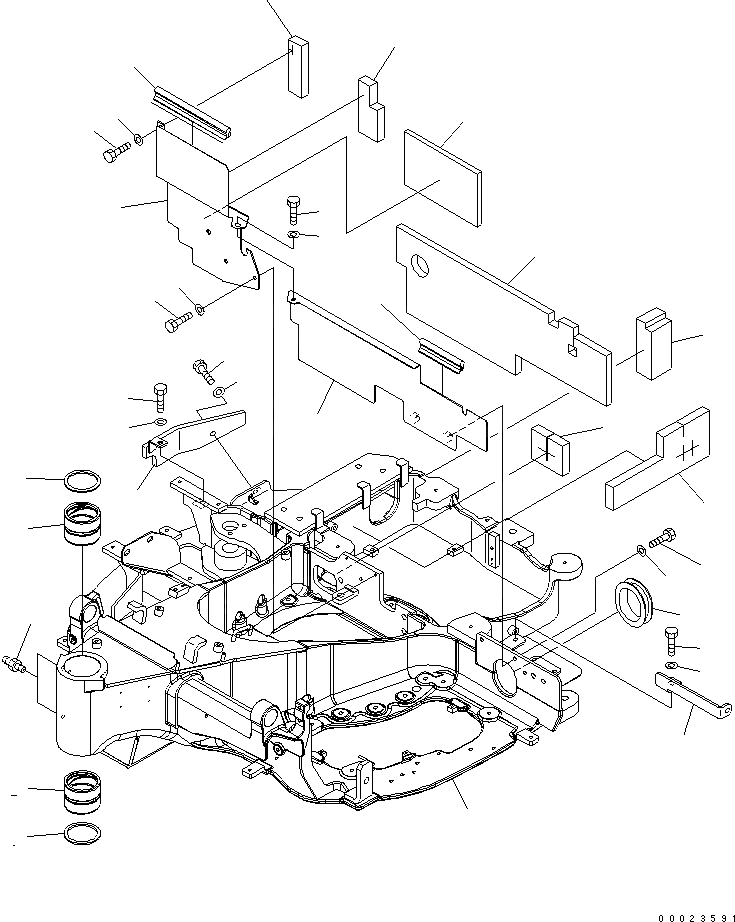 00023591