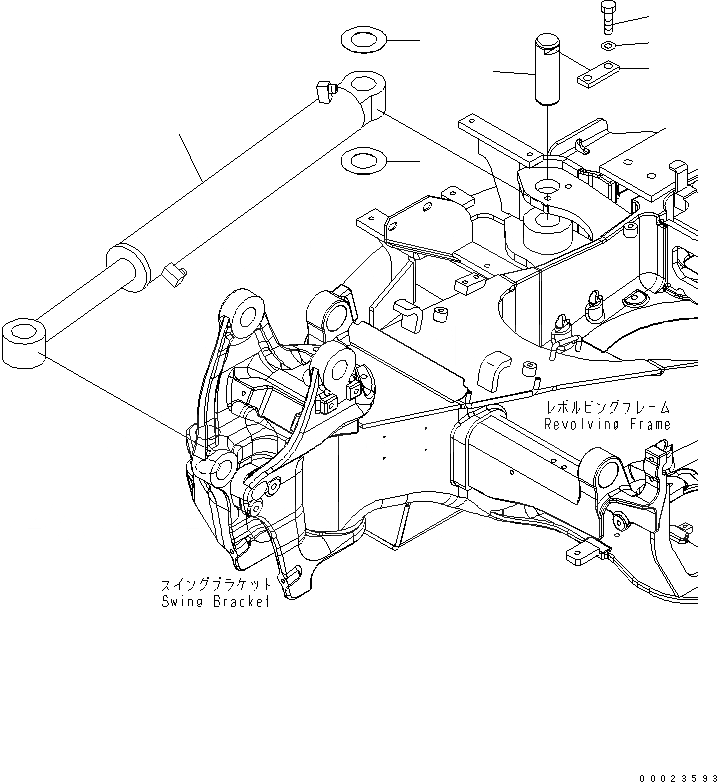 レボルビングフレーム
Revolving Frame

スイングブラケット
Swing Bracket

00023593