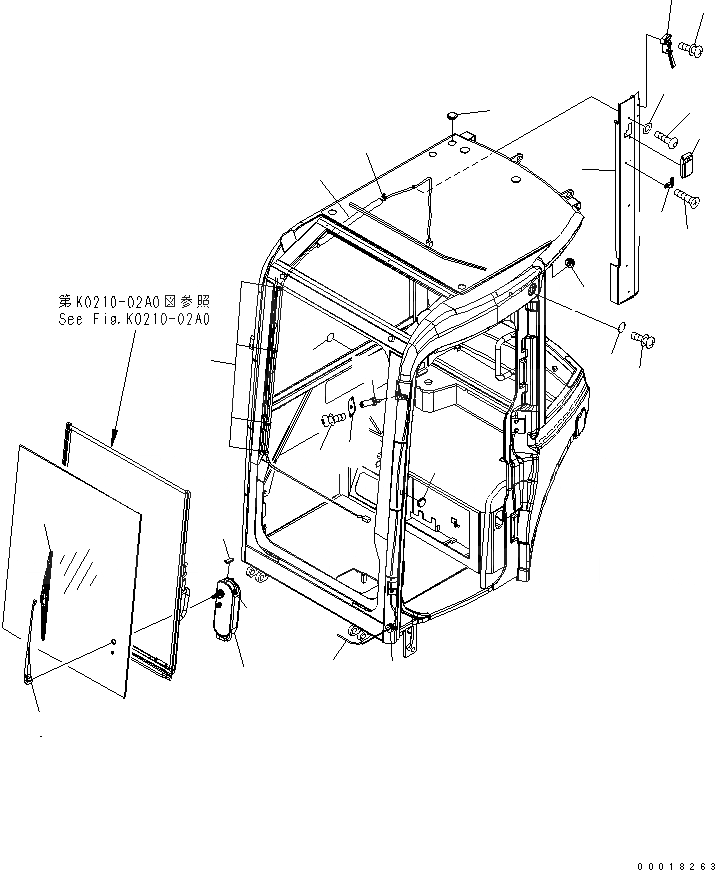 第K0210-02A0図参照
See Fig.K0210-02A0

00018263