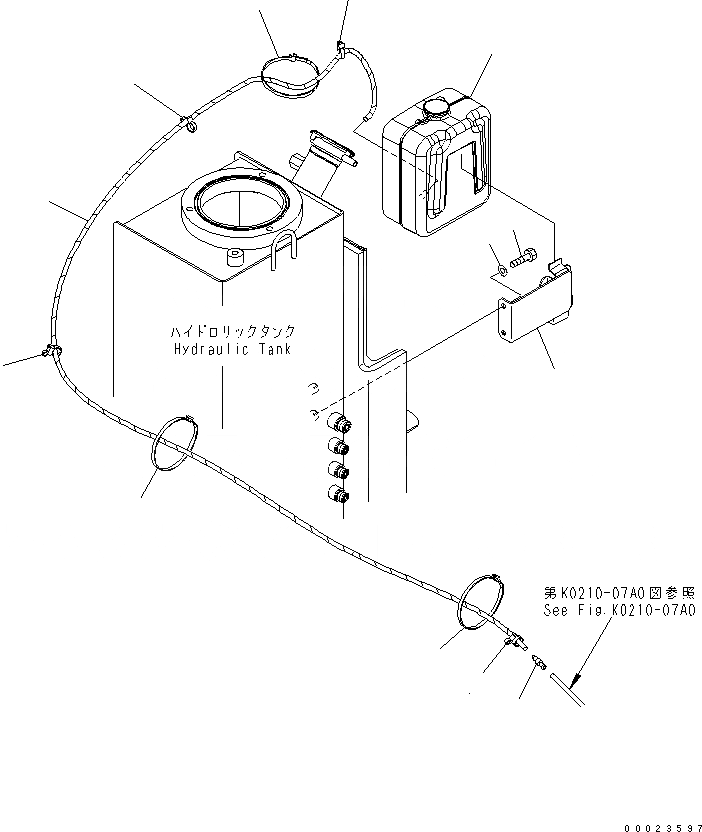 ハイドロリックタンク
Hydraulic Tank

第K0210-07A0図参照
See Fig.K0210-07A0

00023597