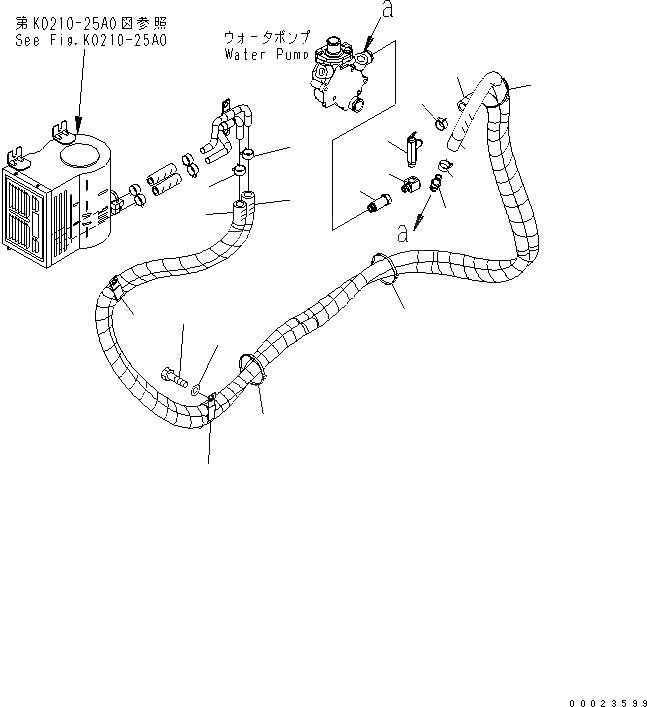 第K0210-25A0図参照
See Fig.K0210-25A0

ウォータポンプ
Water Pump

a

a

00023599