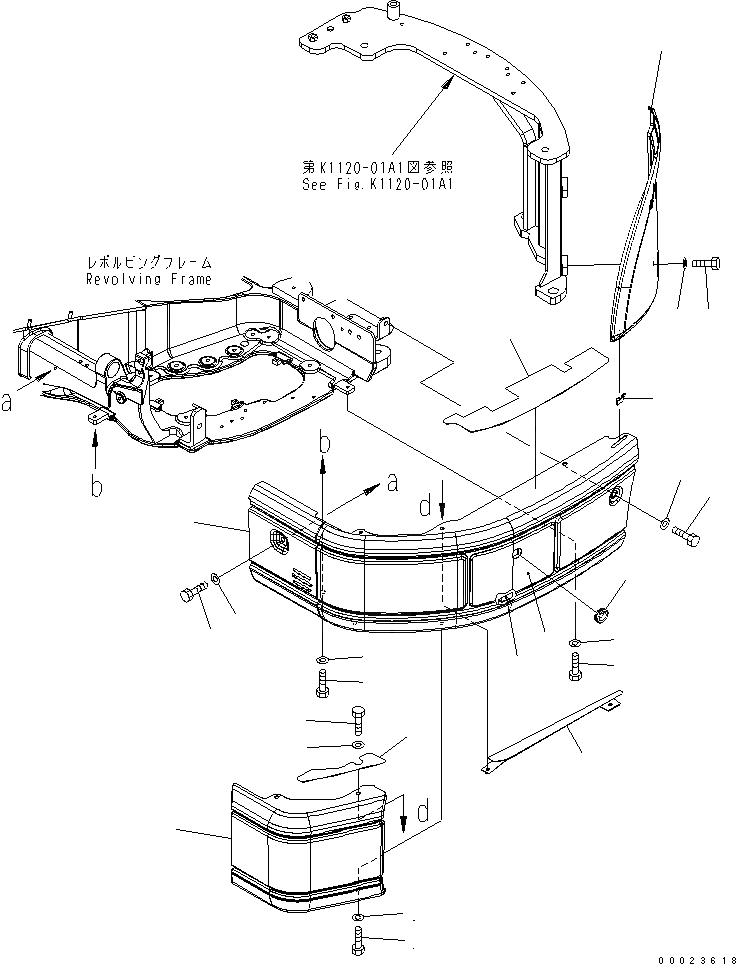 第K1120-01A1図参照
See Fig.K1120-01A1

レボルビングフレーム
Revolving Frame

a
b
b
a
d
d

00023618