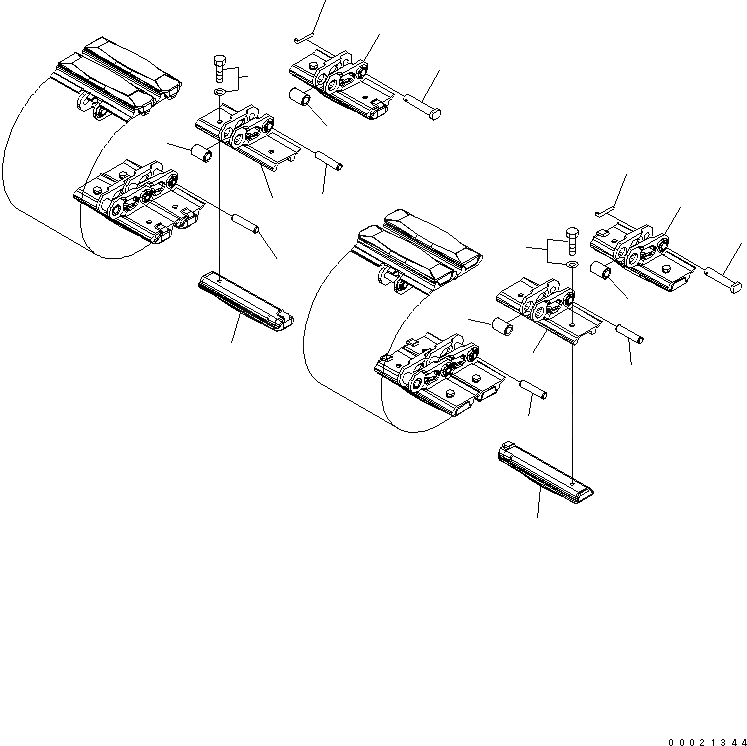 00021344