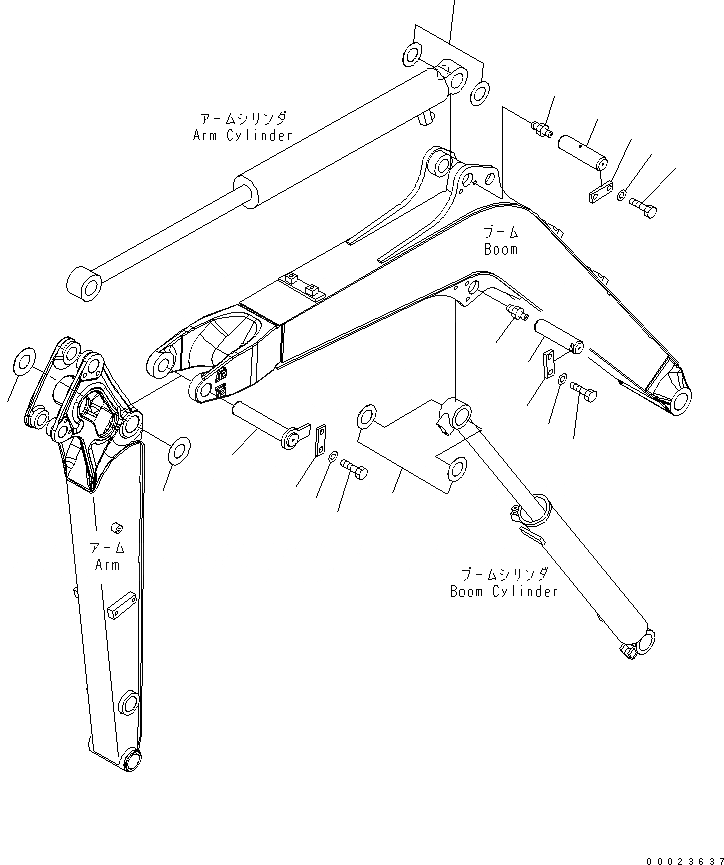 アームシリンダ
Arm Cylinder

ブーム
Boom

アーム
Arm

ブームシリンダ
Boom Cylinder

00023637