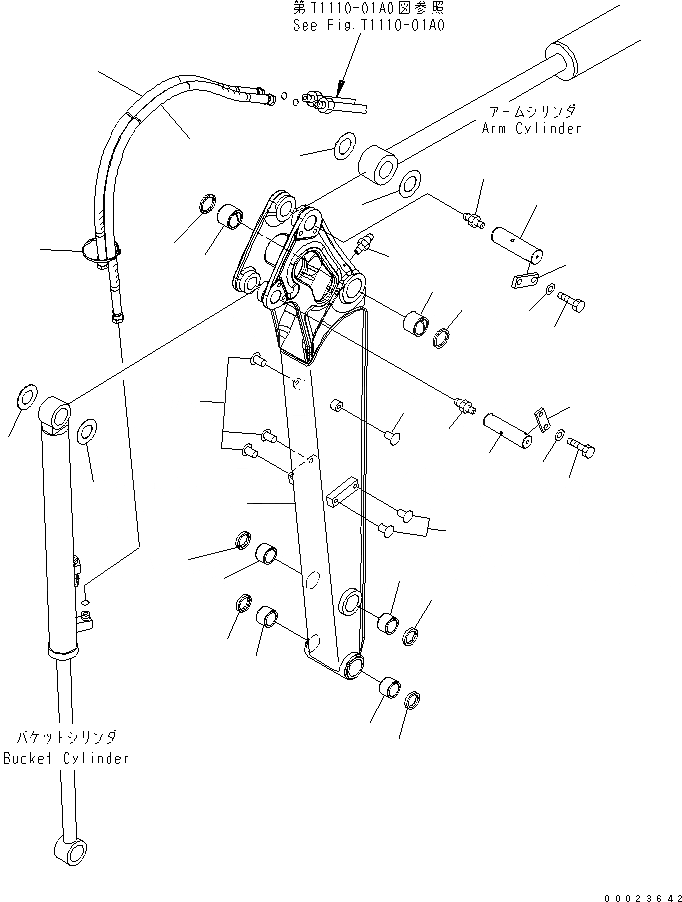 第T1110-01A0図参照
See Fig.T1110-01A0

アームシリンダ
Arm Cylinder

バケットシリンダ
Bucket Cylinder

00023642