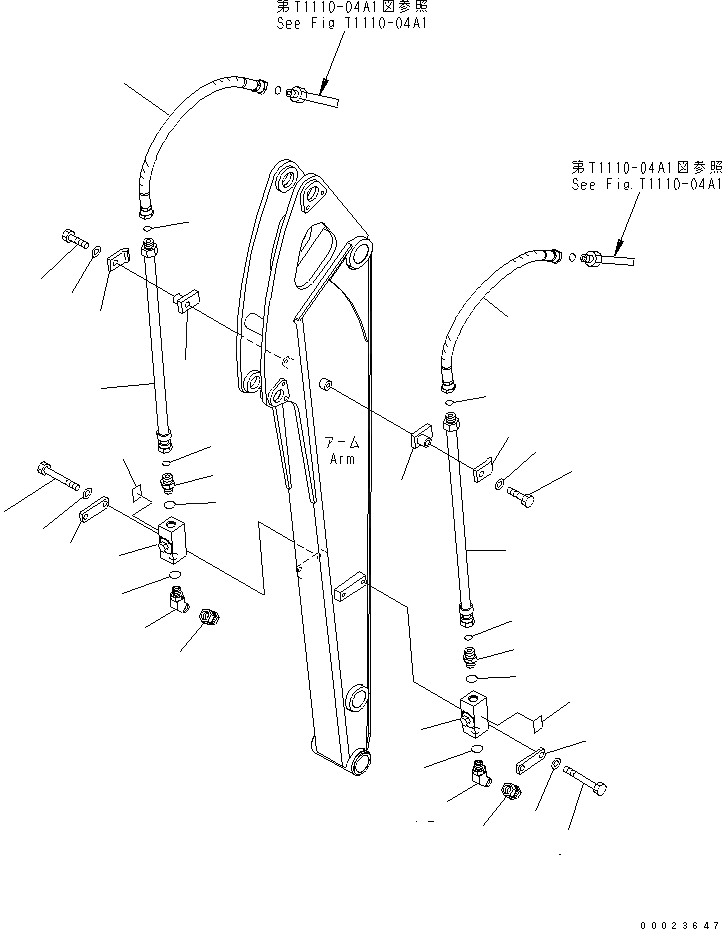 第T1110-04A1図参照
See Fig T1110-04A1

第T1110-04A1図参照
See Fig.T1110-04A1

アーム
Arm

00023647