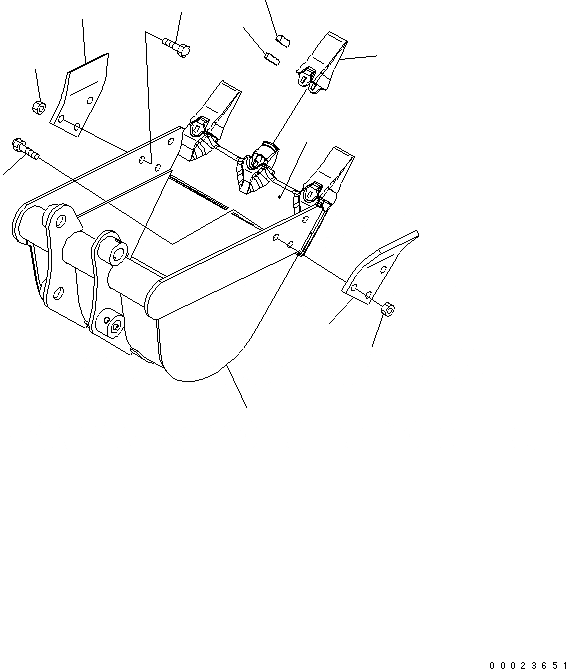 00023651