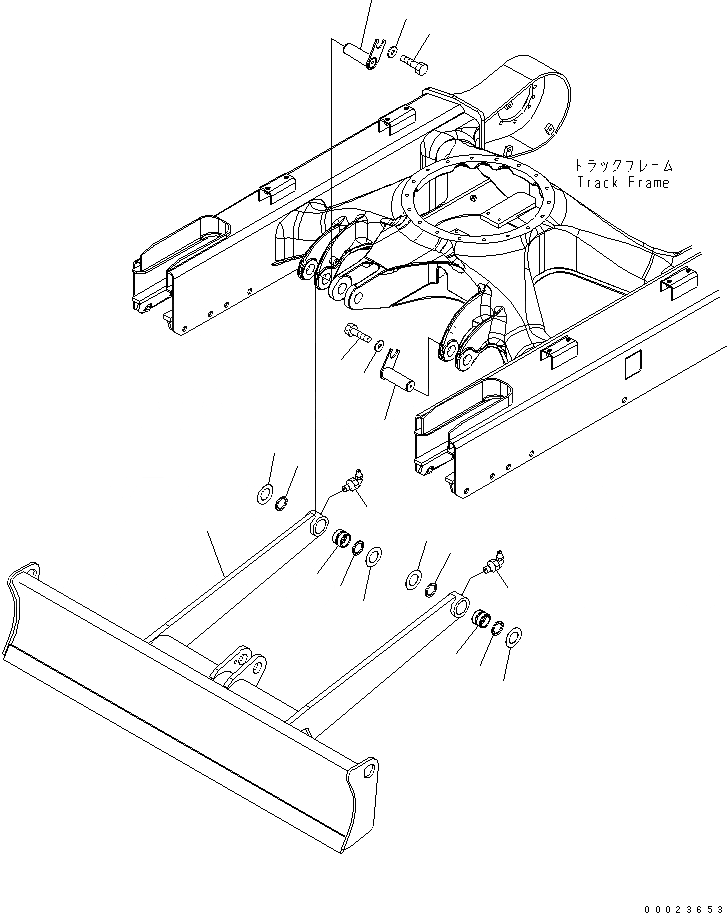 トラックフレーム
Track Frame

00023653