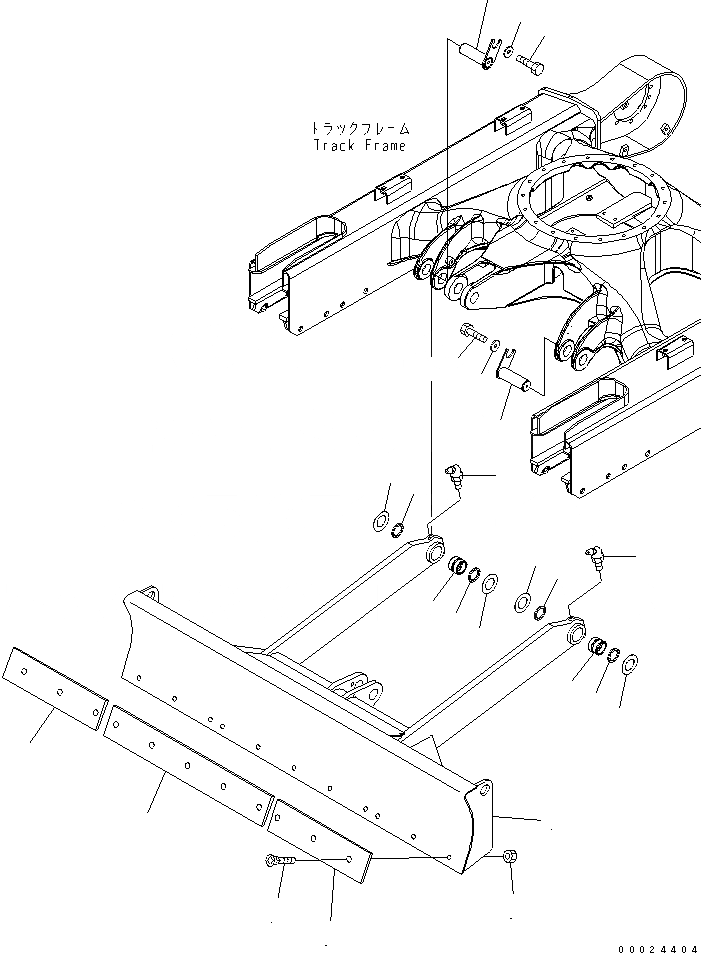 トラックフレーム
Track Frame

00024404