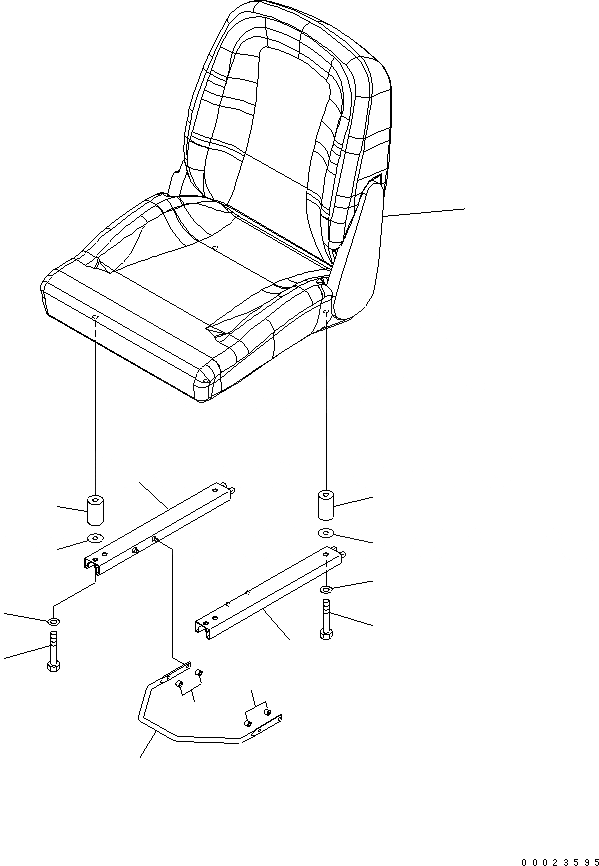 00023595