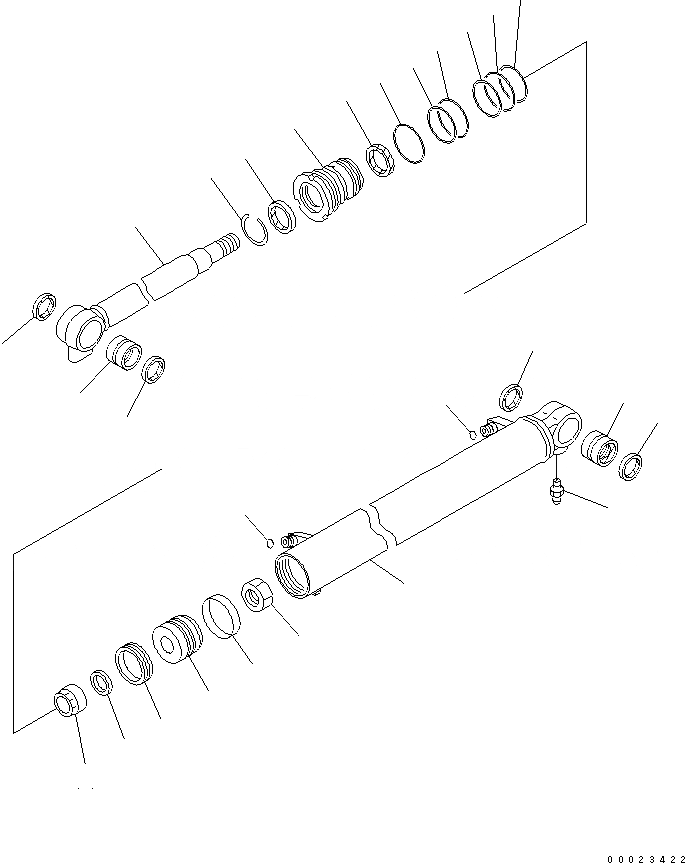 00023422