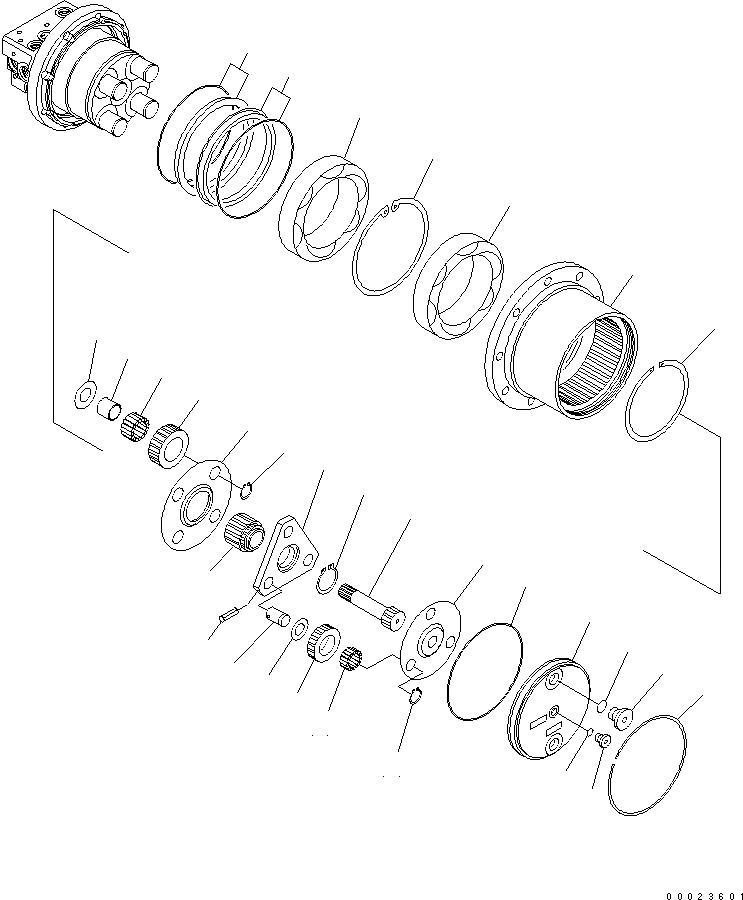 00023601