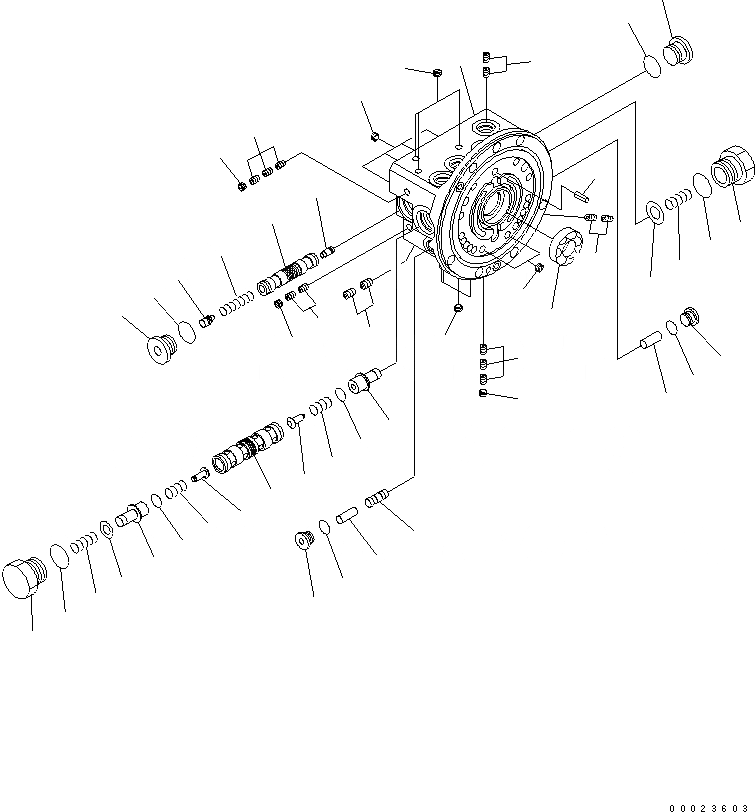 00023603