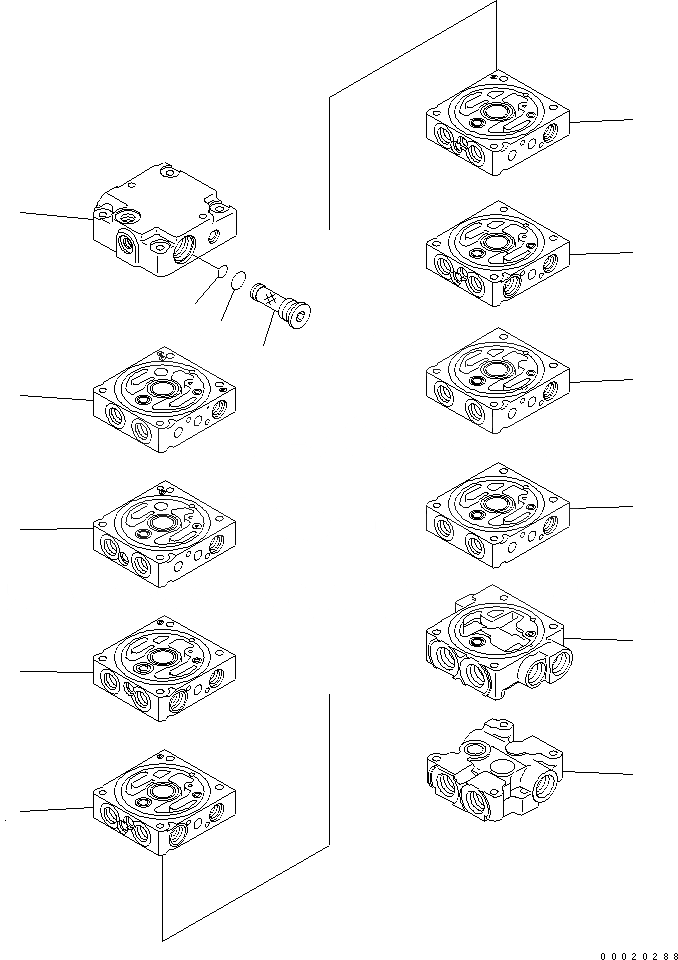 00020288