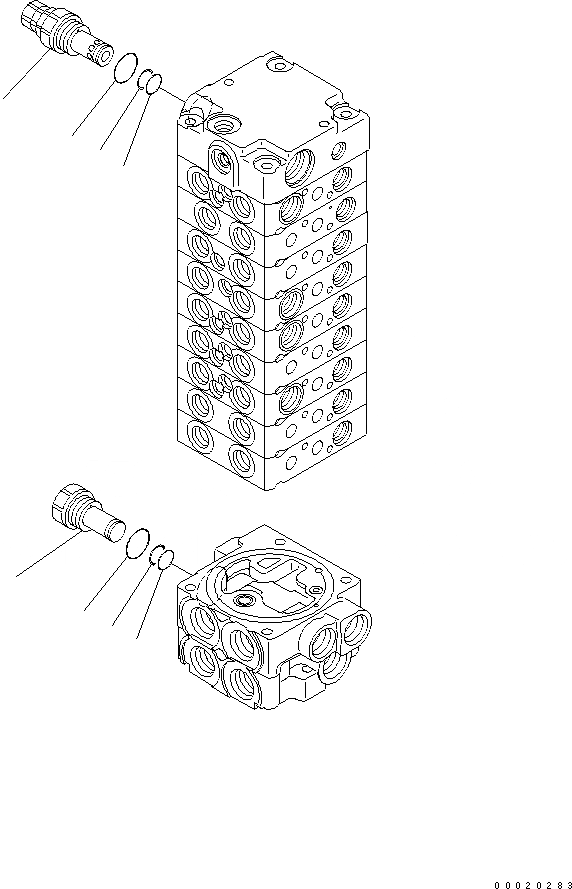 00020283