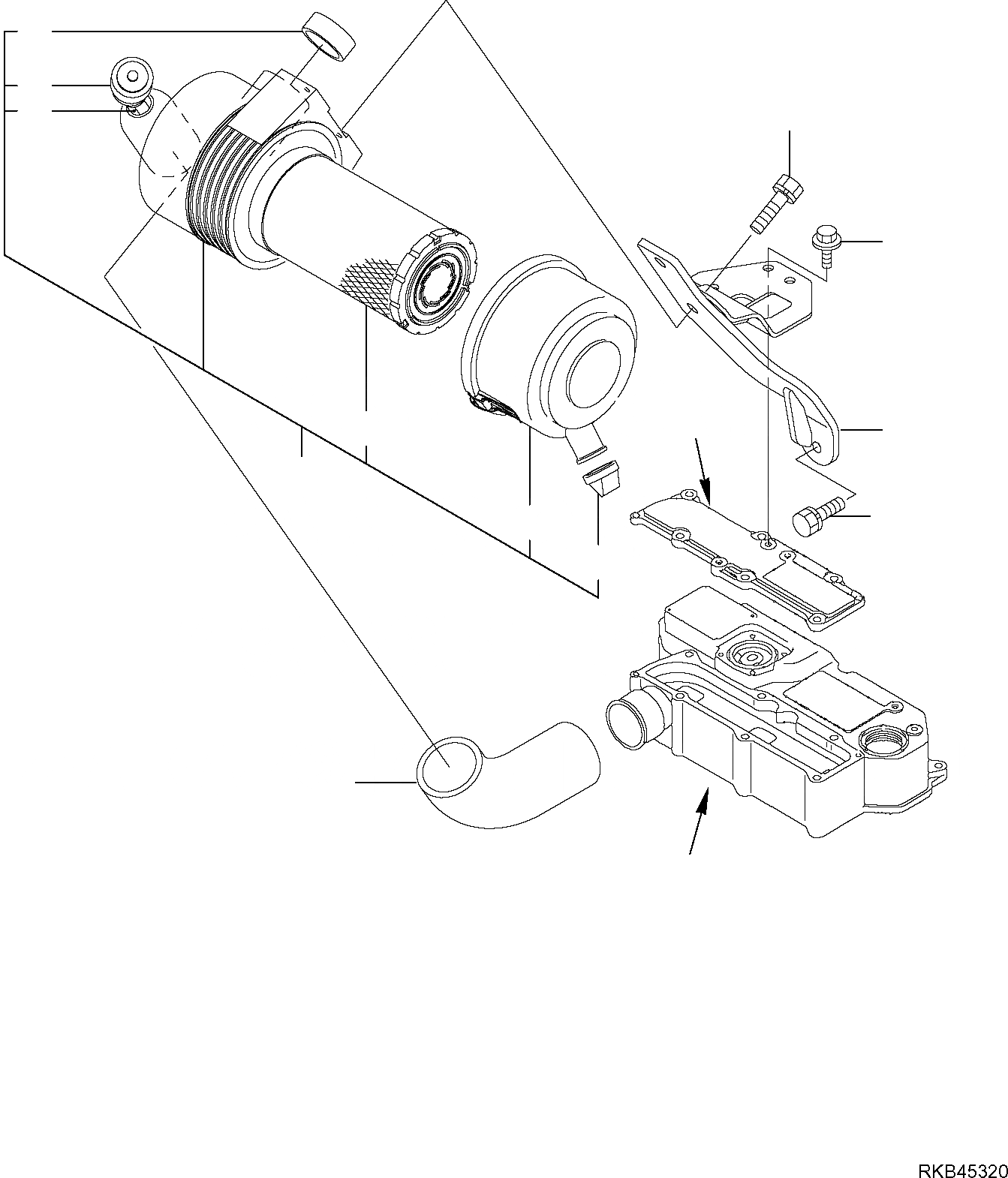 RKB45320