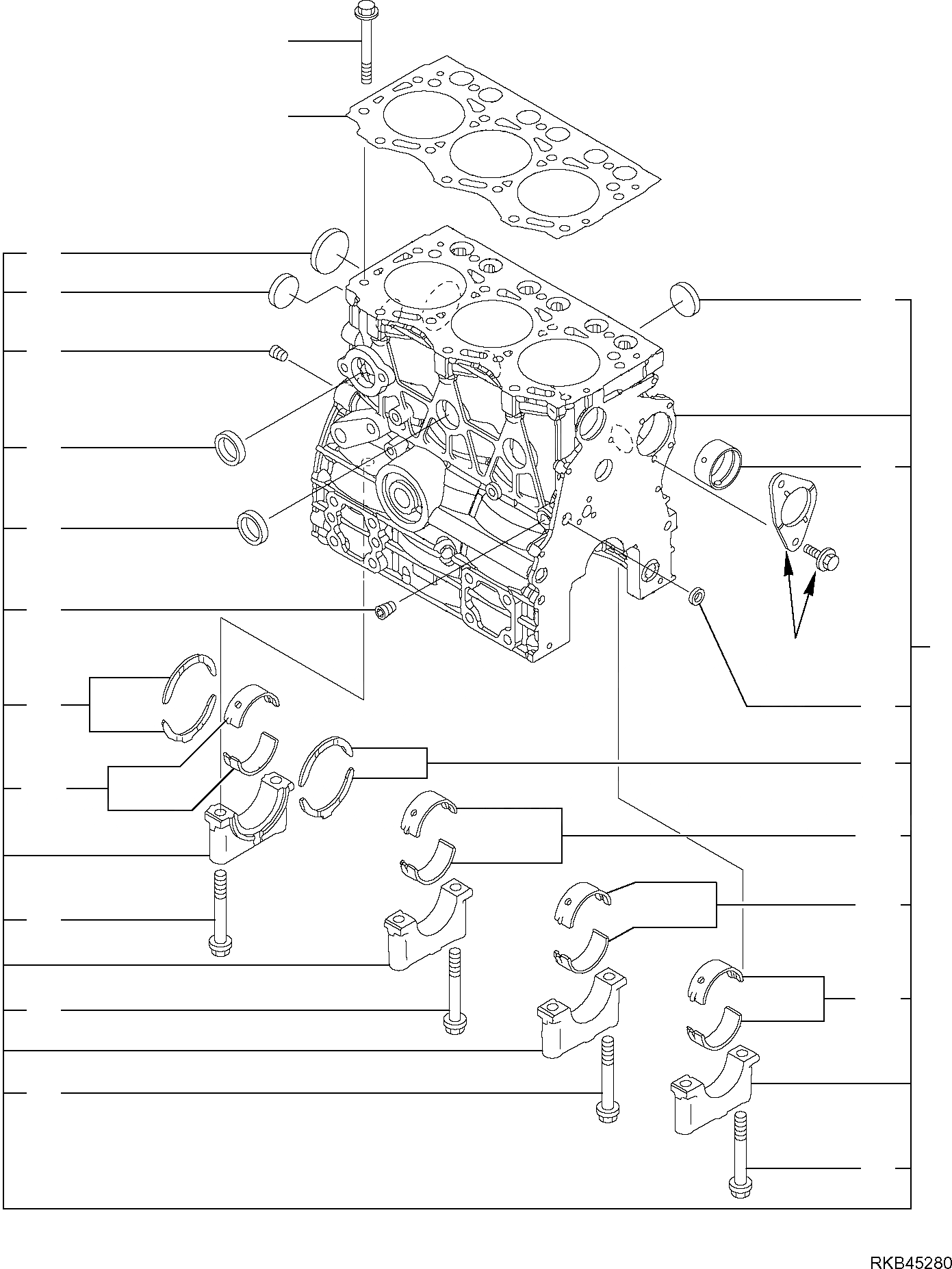 RKB45280