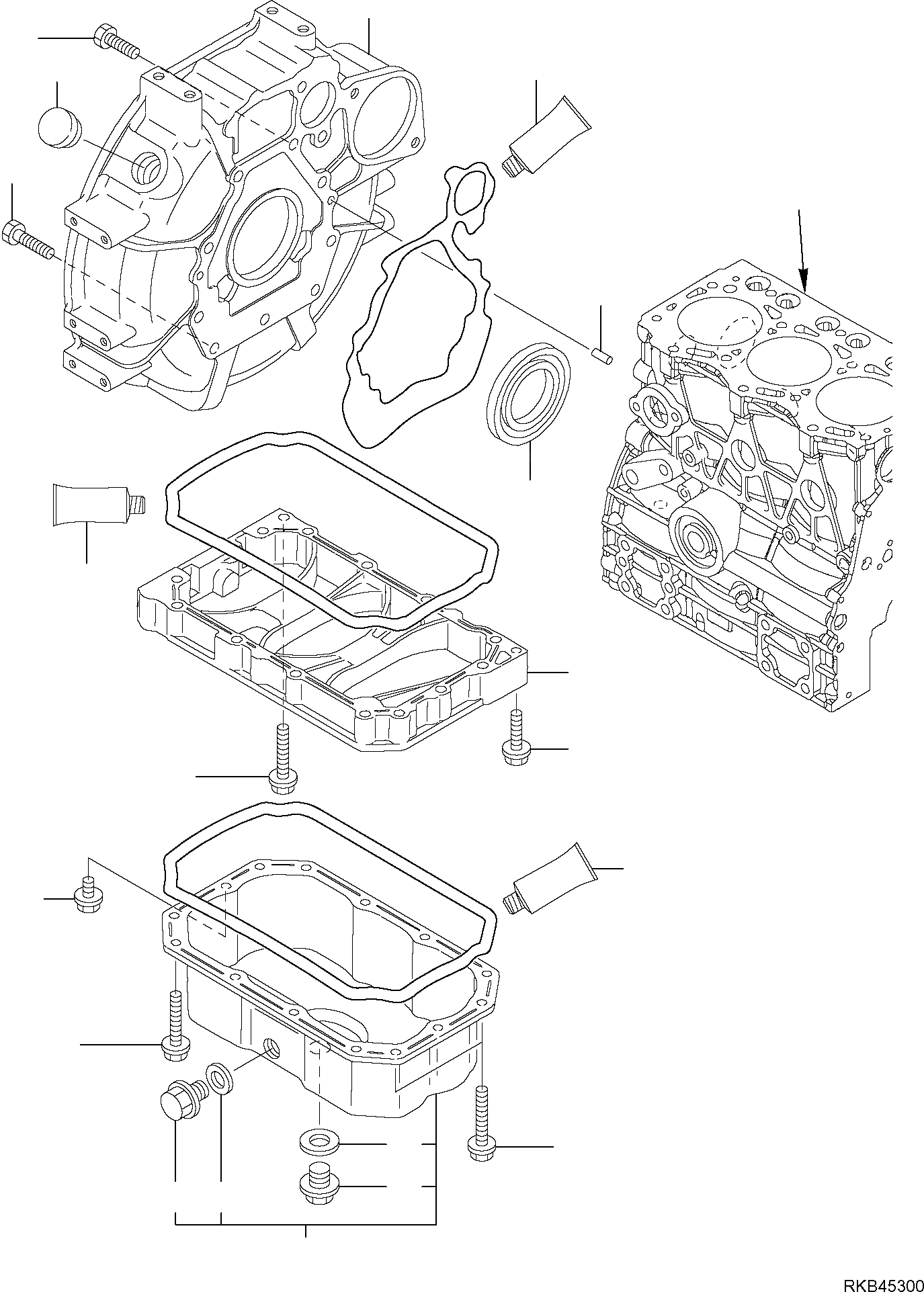 RKB45300