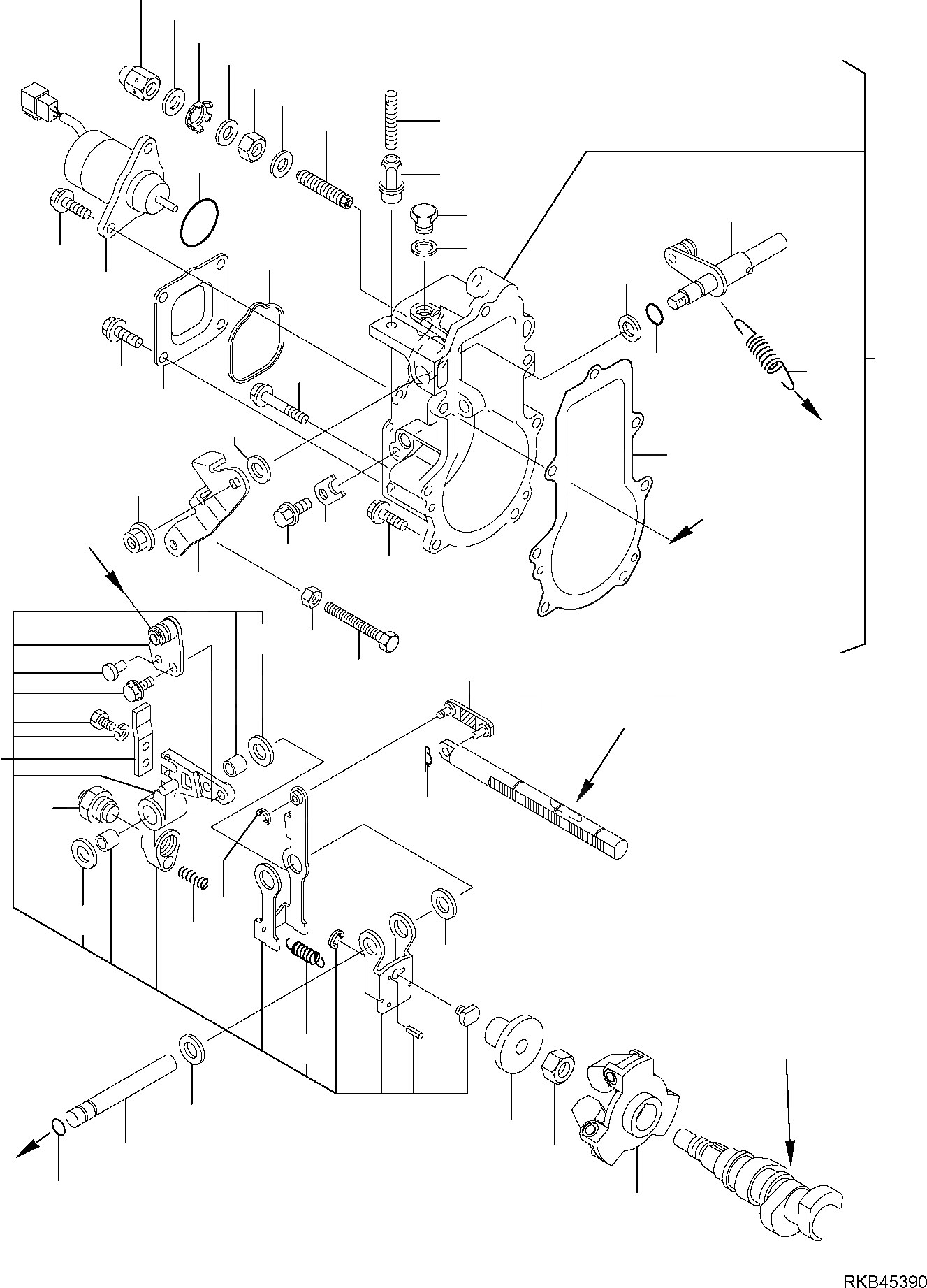 RKB45390