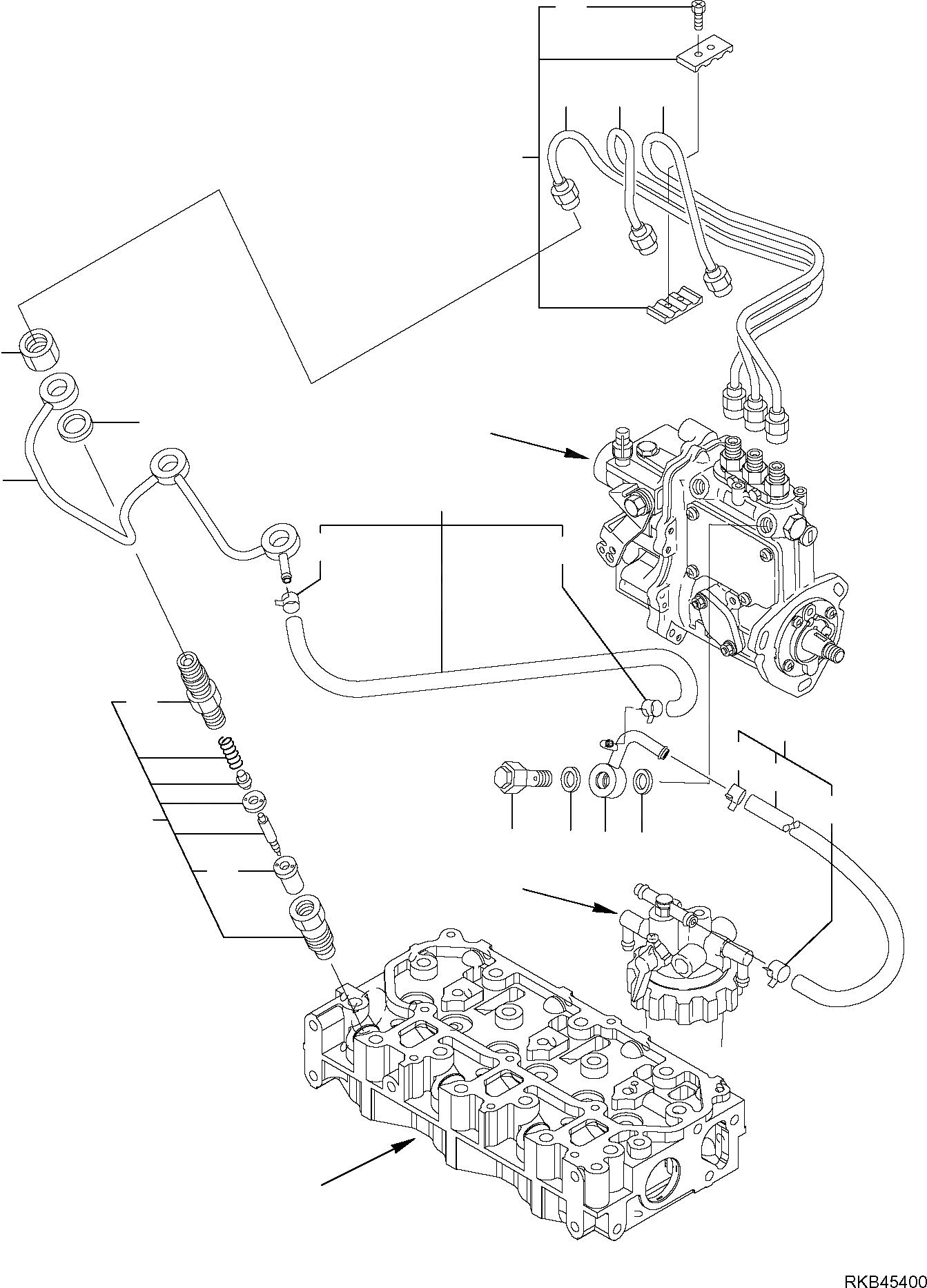 RKB45400