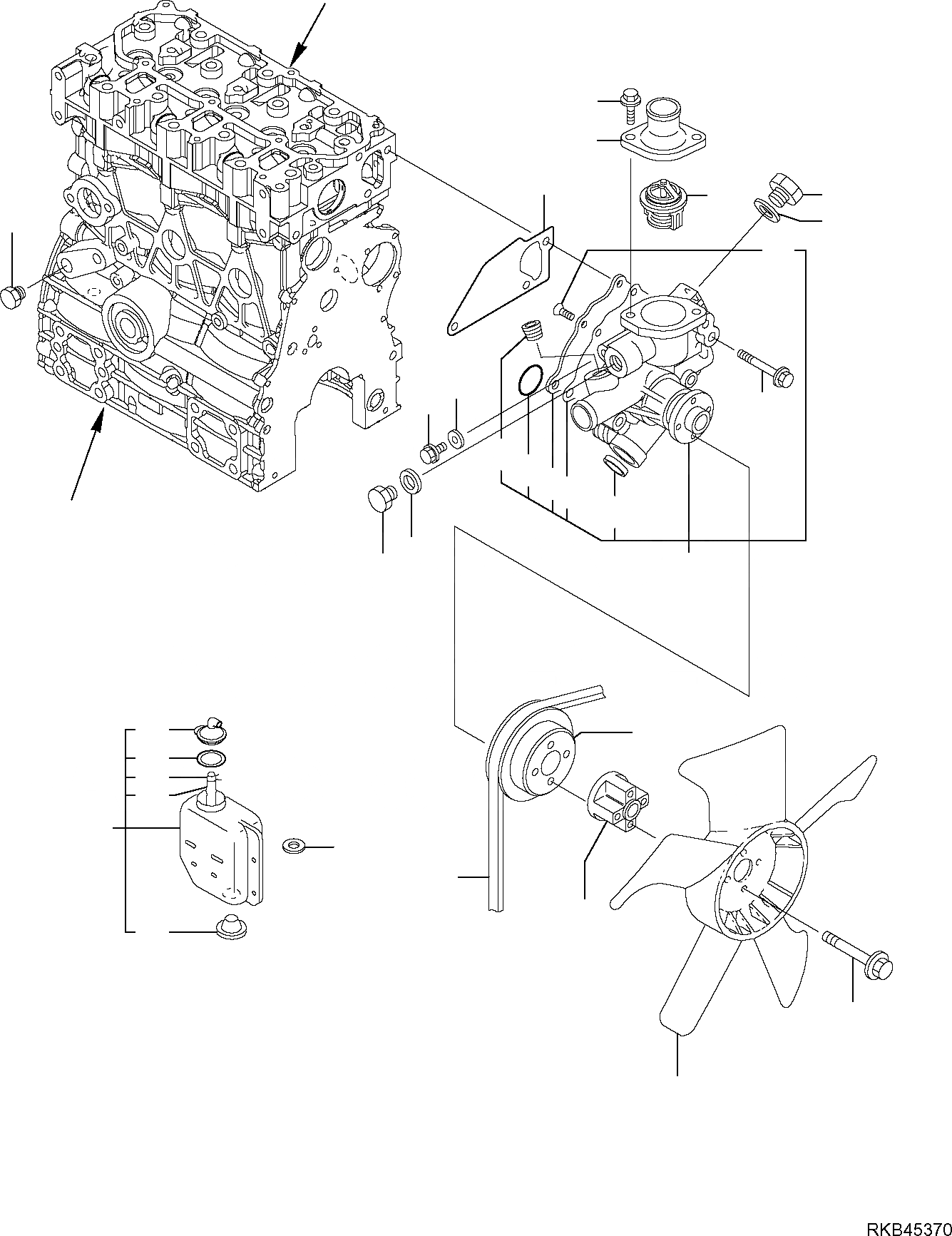 RKB45370