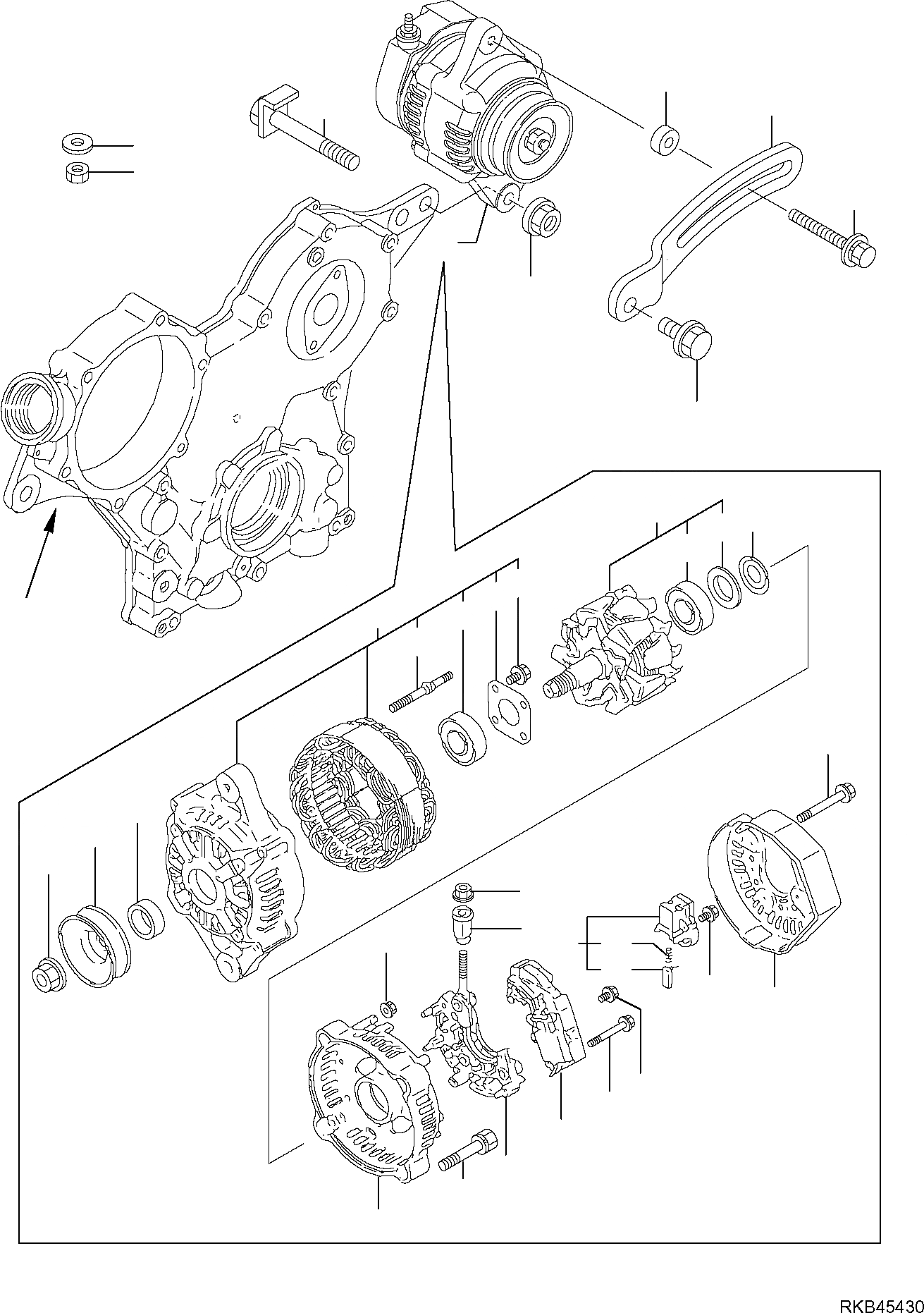 RKB45430