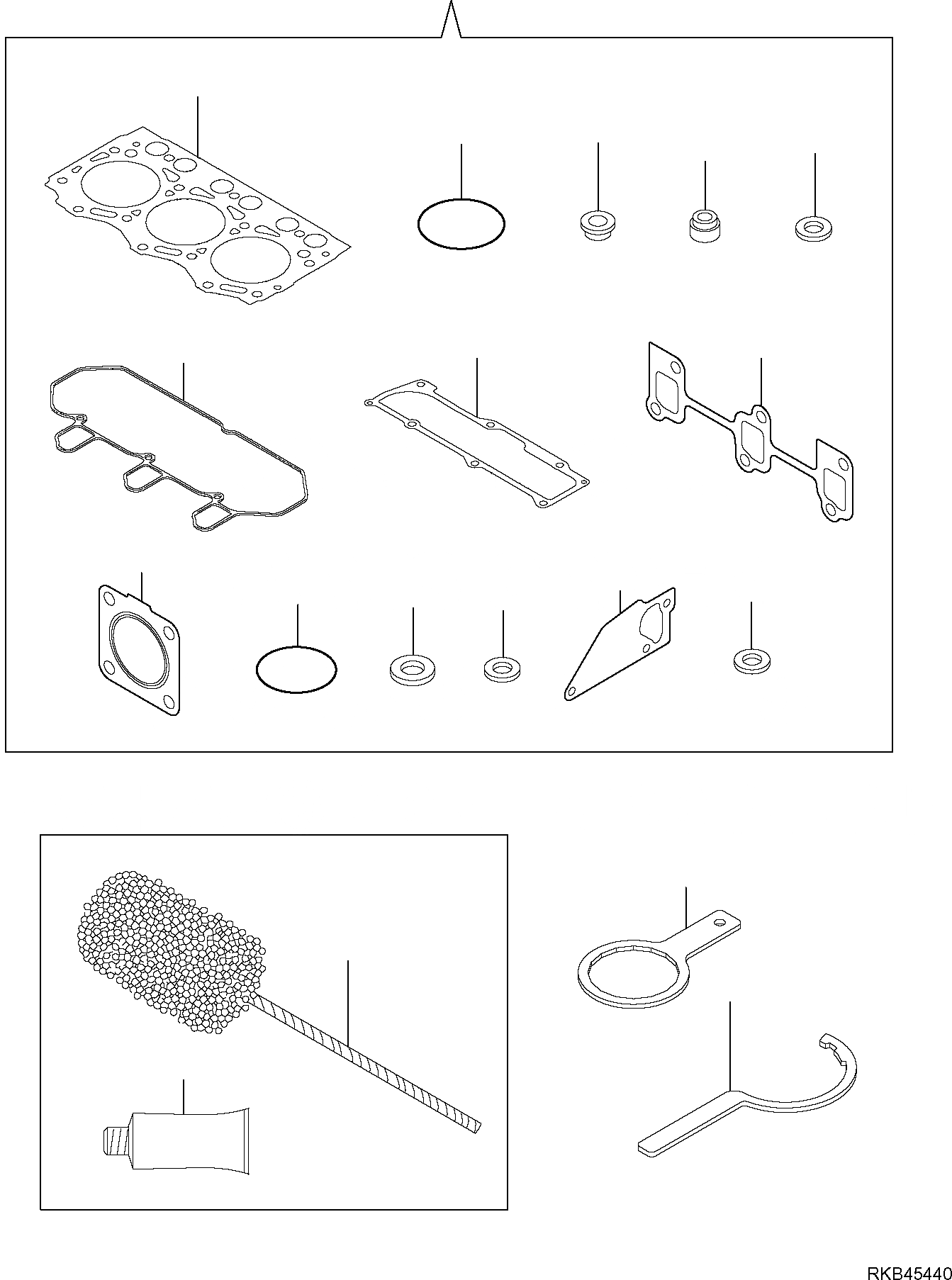 RKB45440