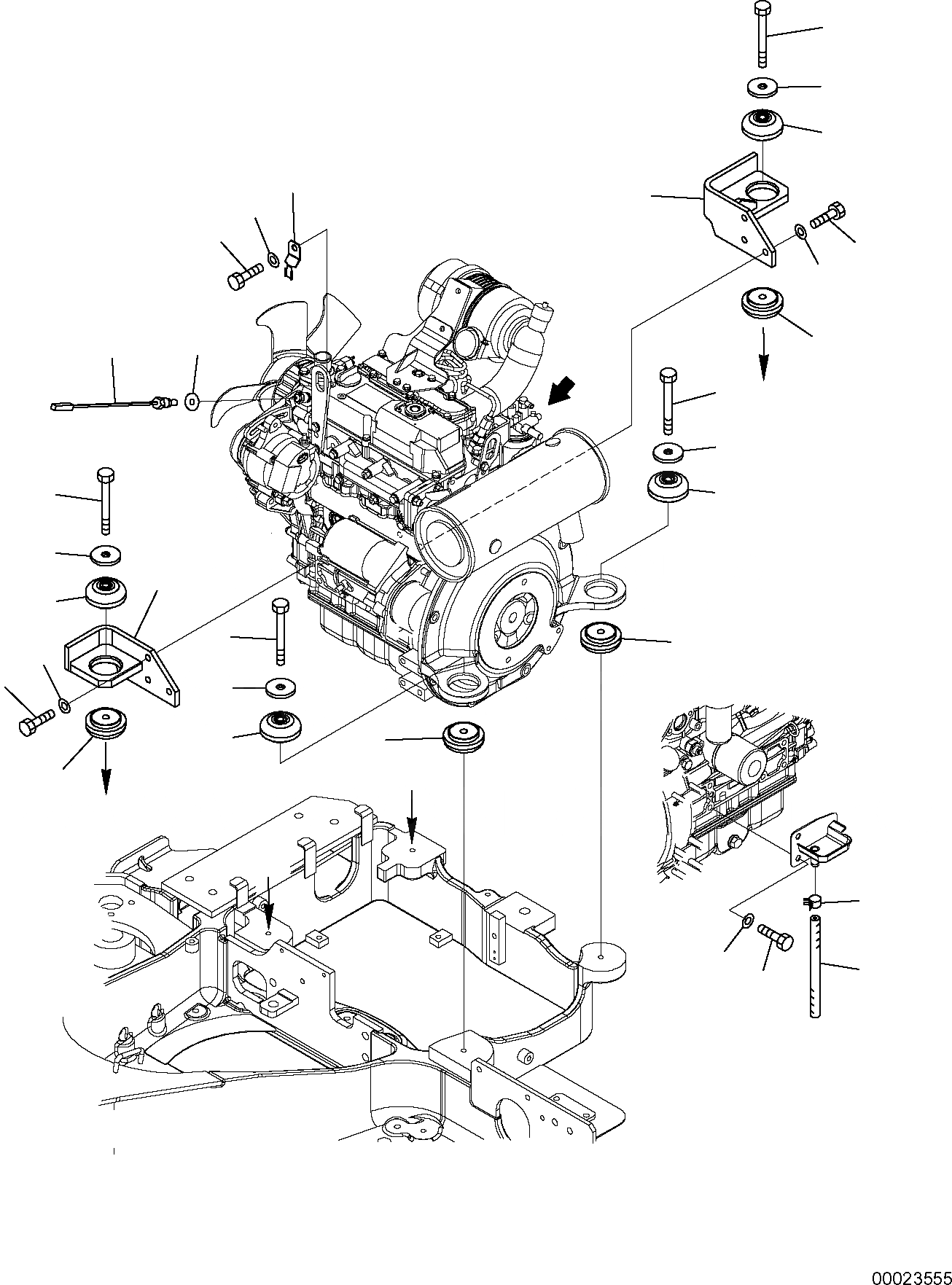 00023555