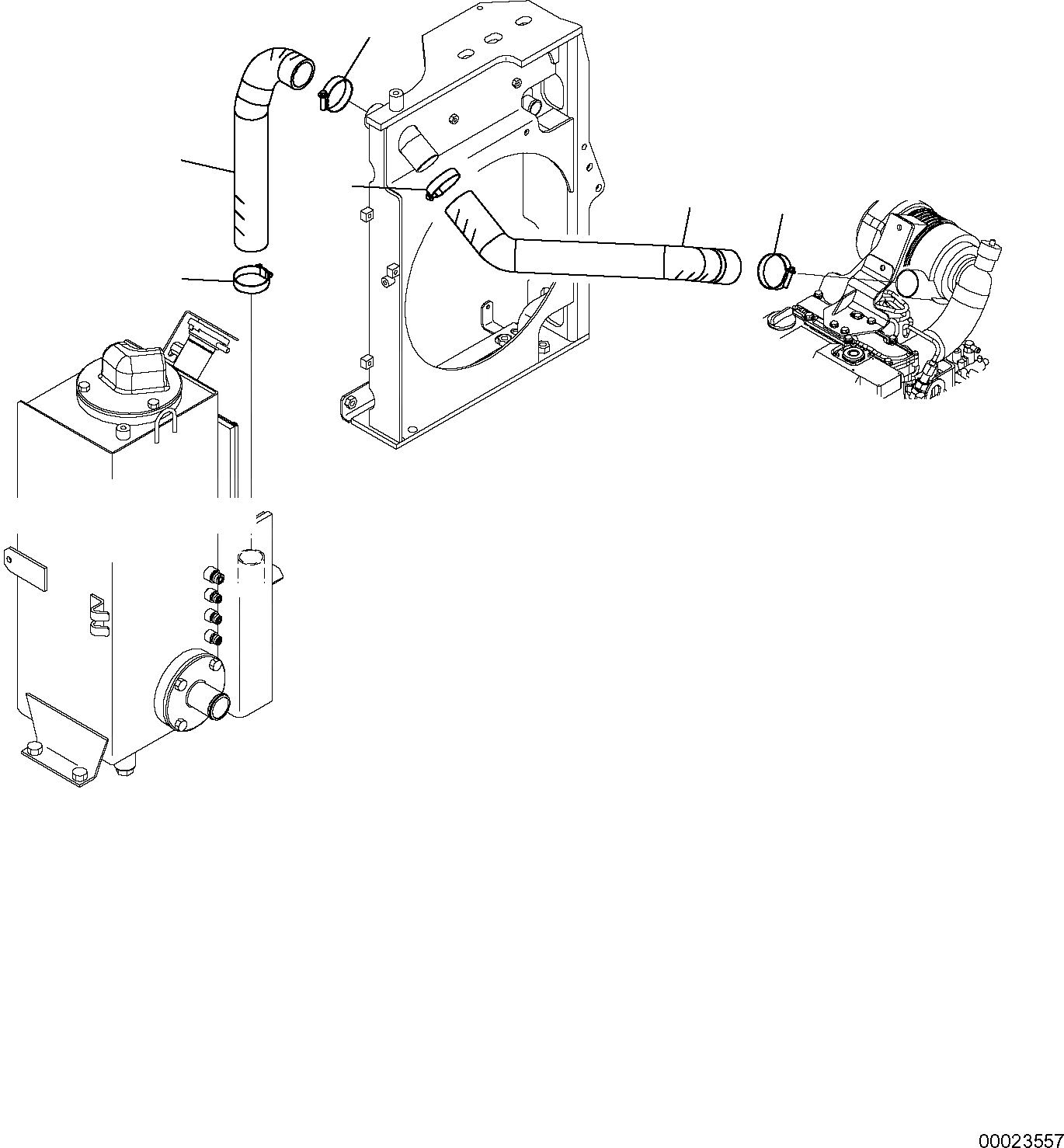 00023557