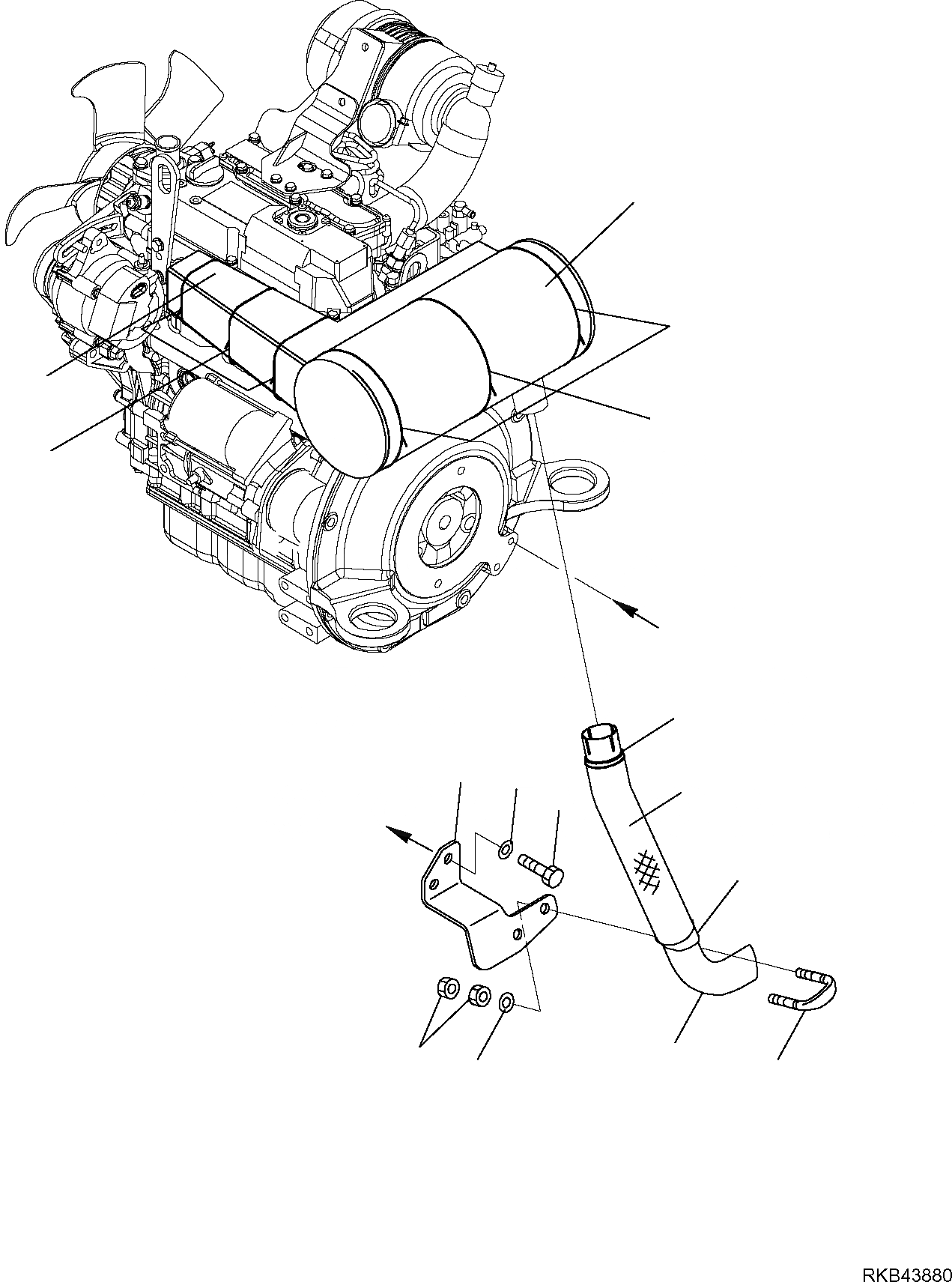 RKB43880