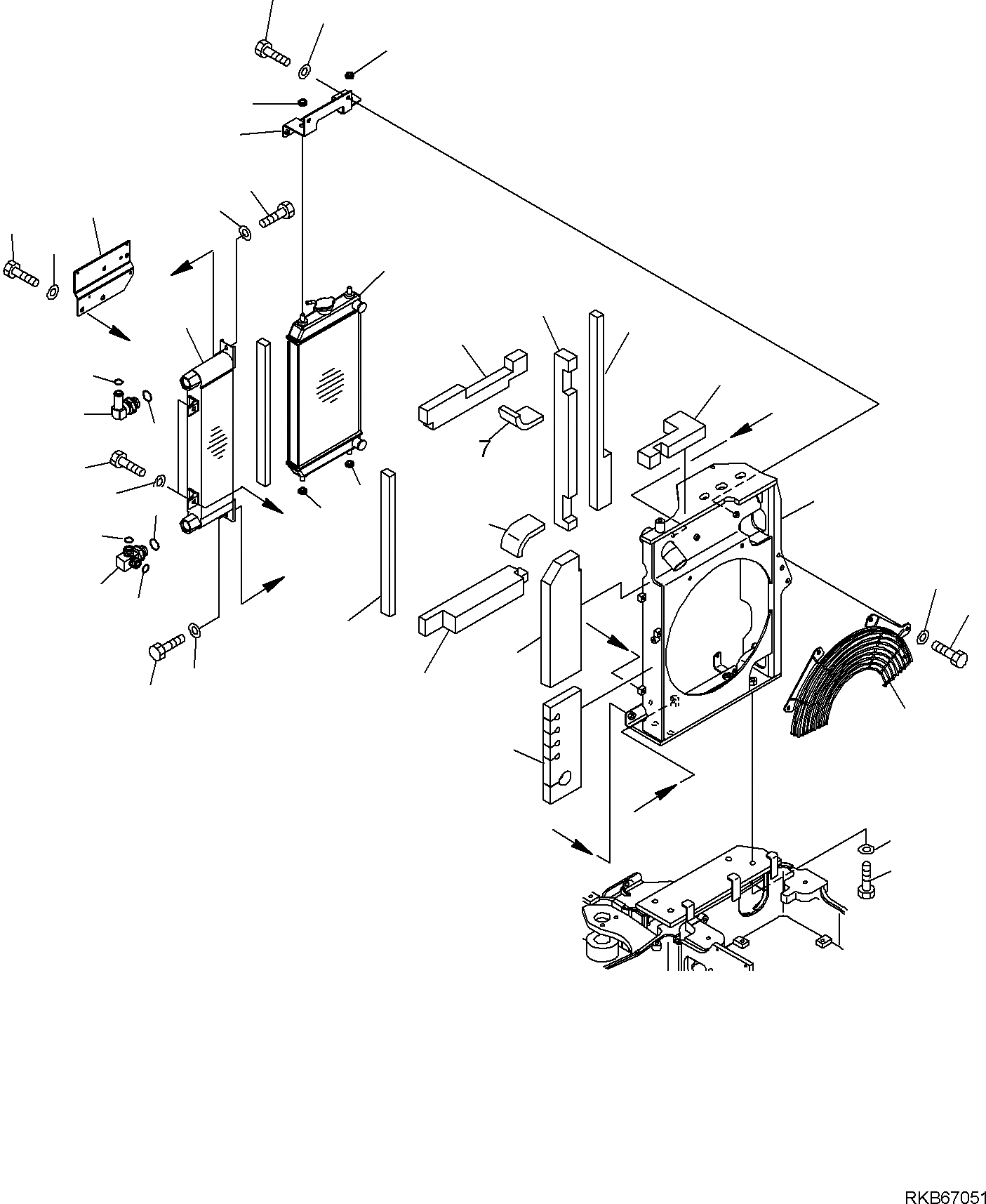 RKB67051