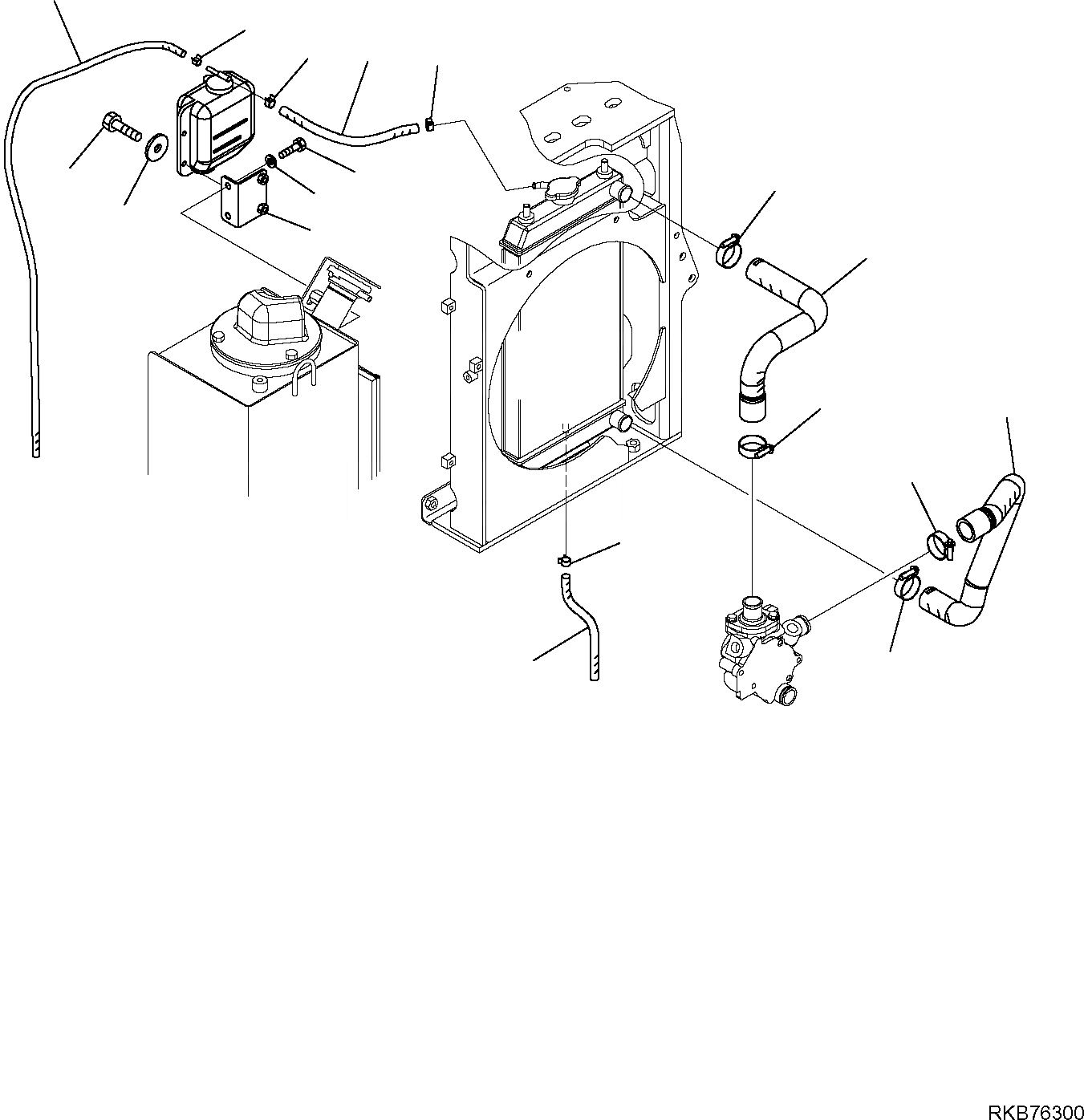 RKB76300