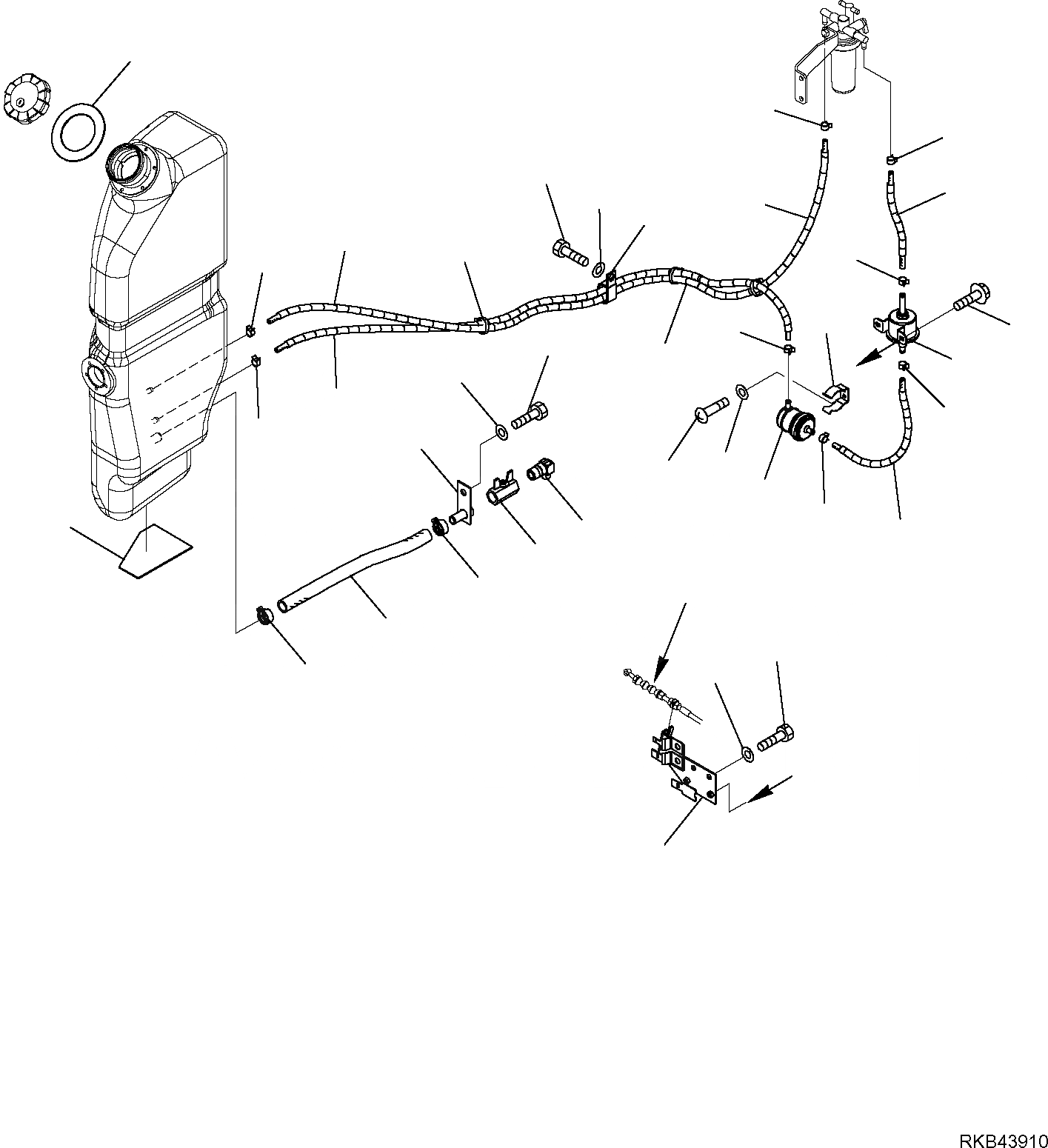 RKB43910