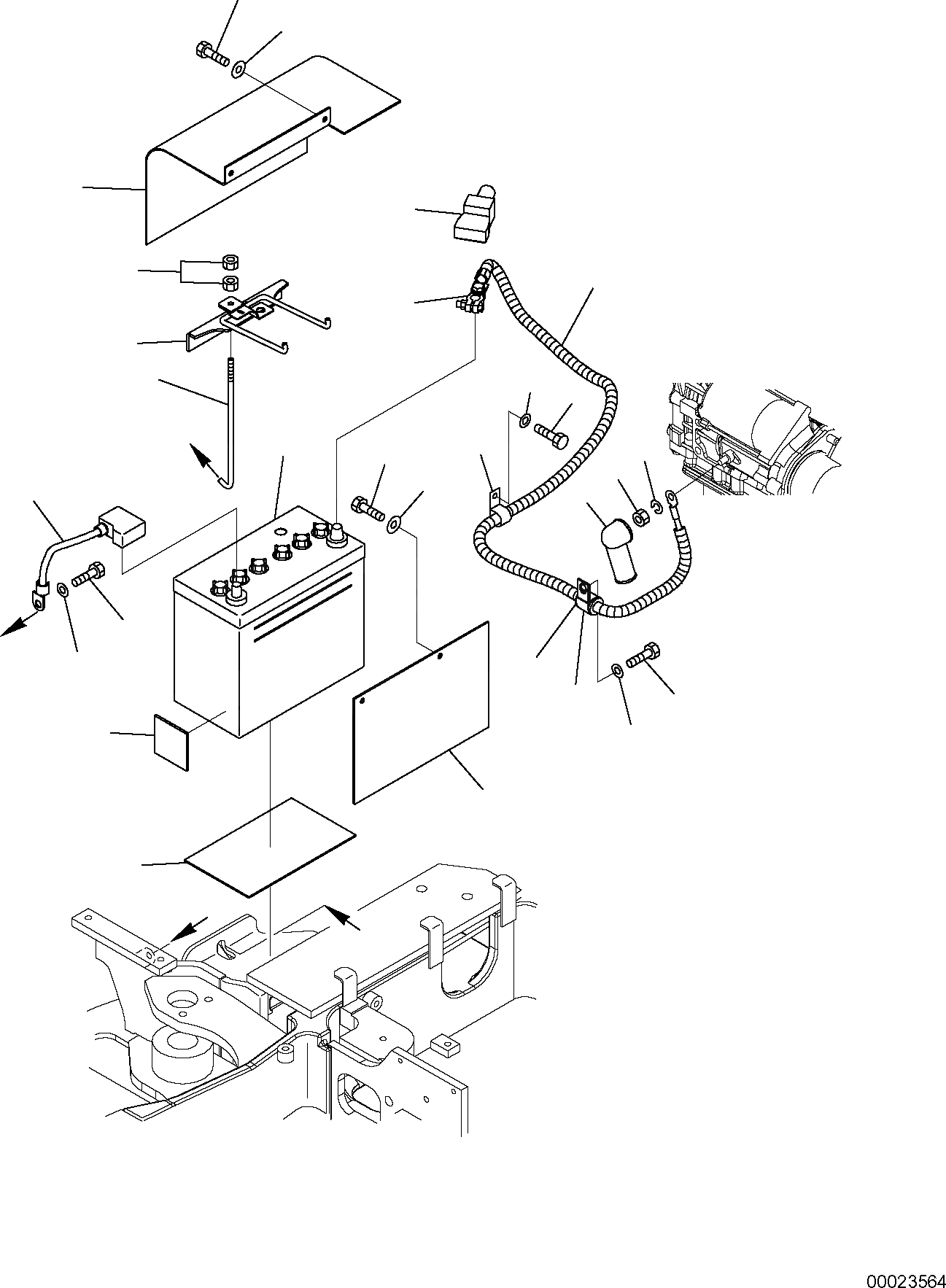 00023564