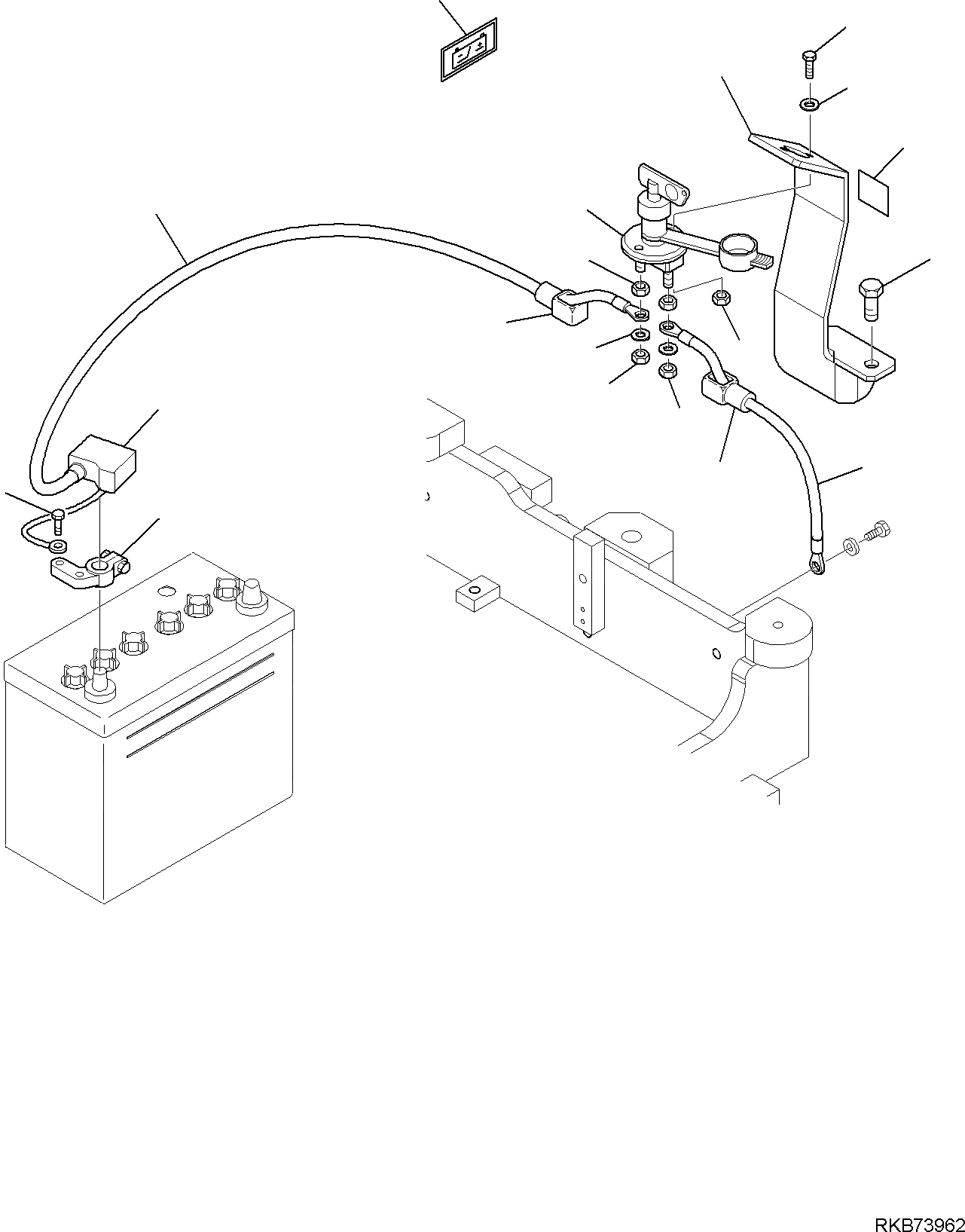 RKB73962