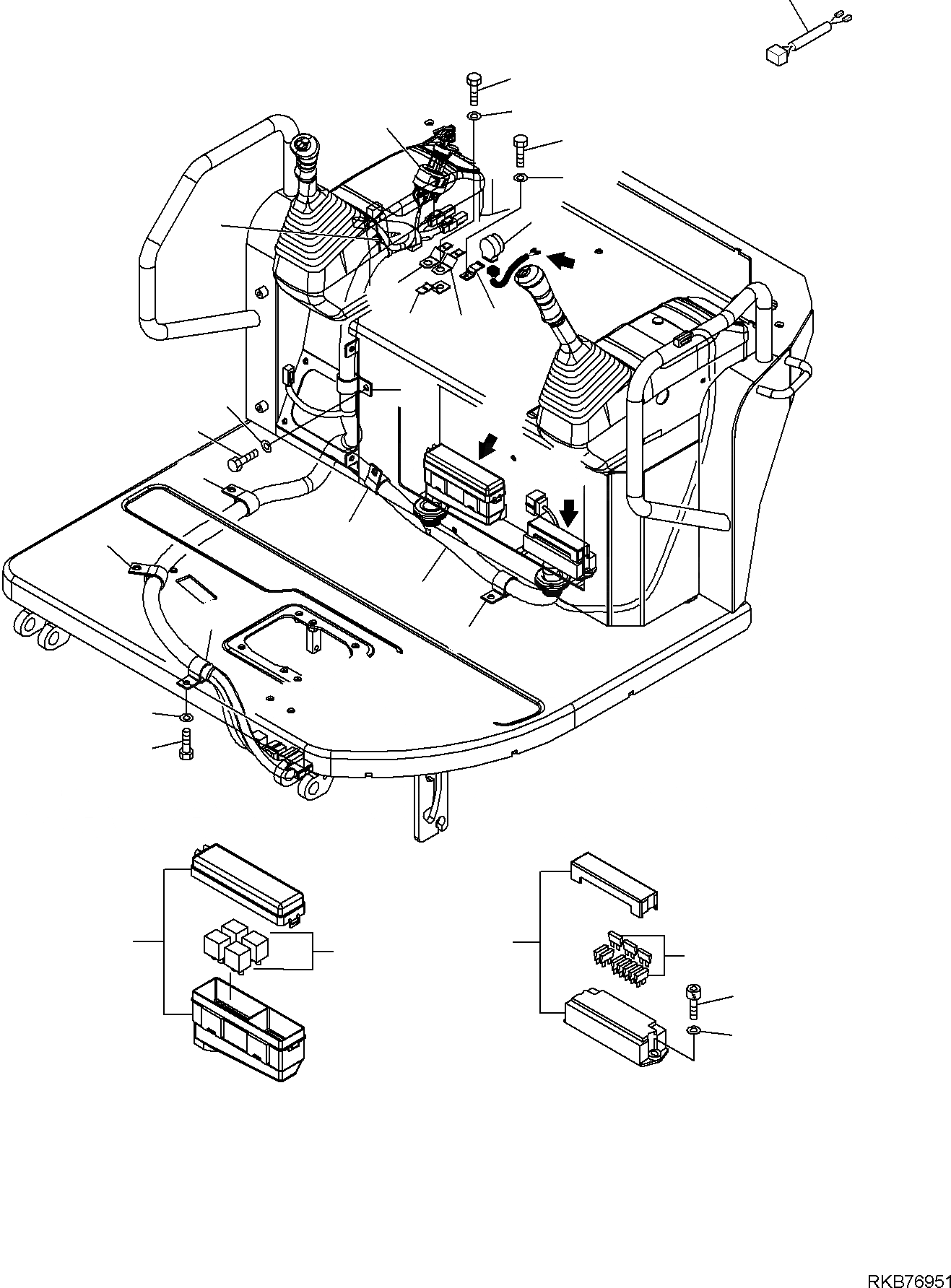 RKB76951