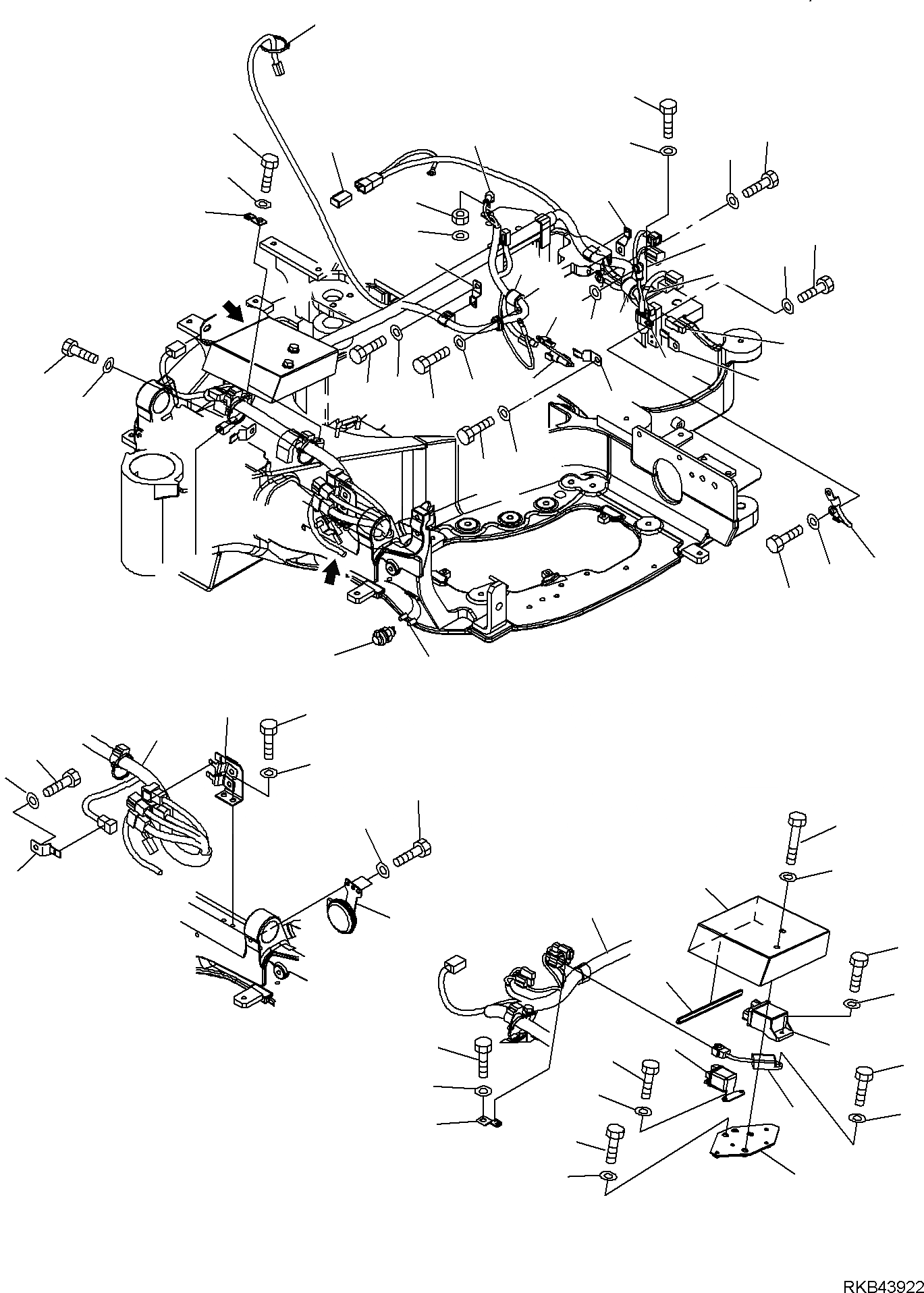 RKB43922