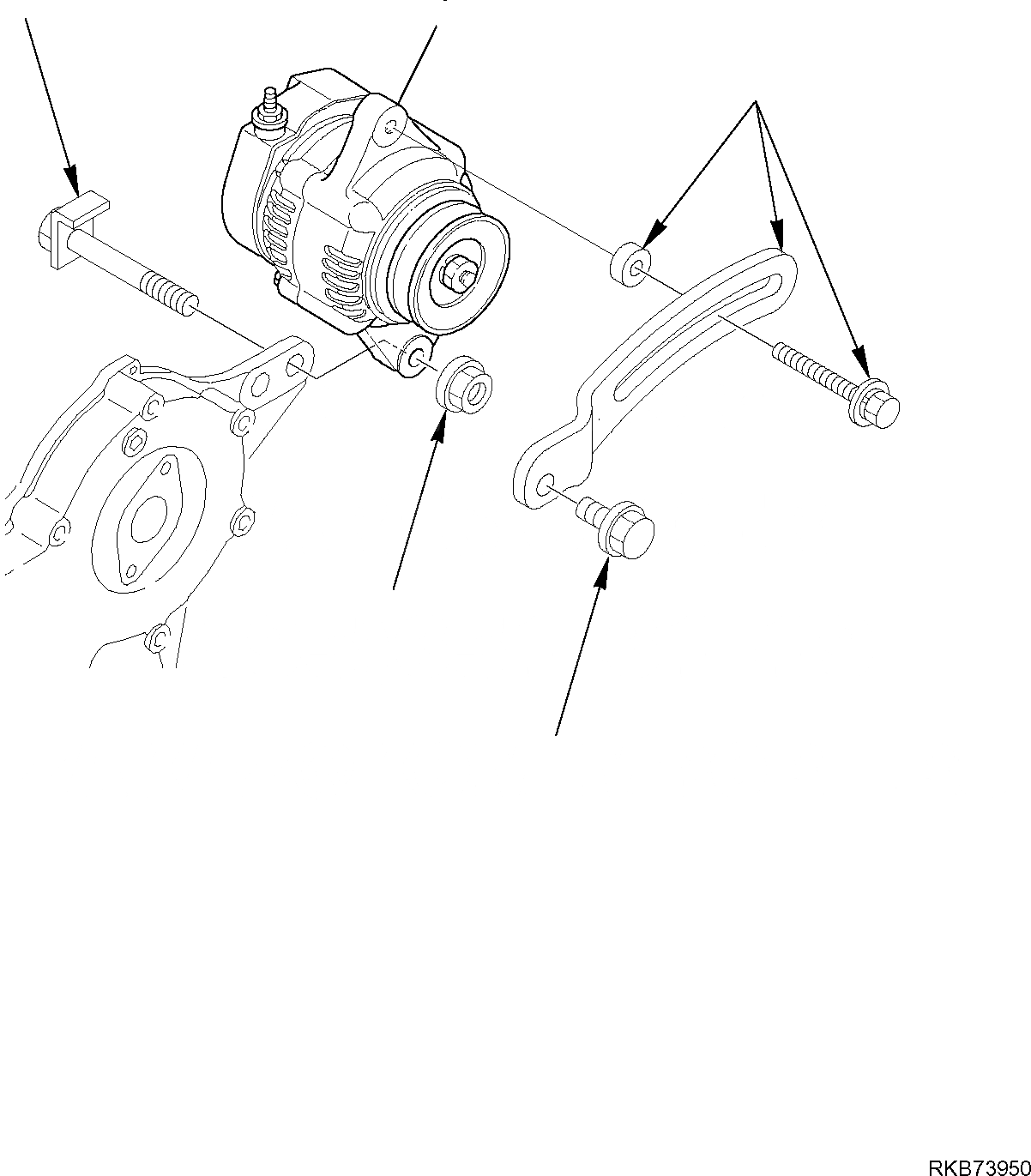 RKB73950