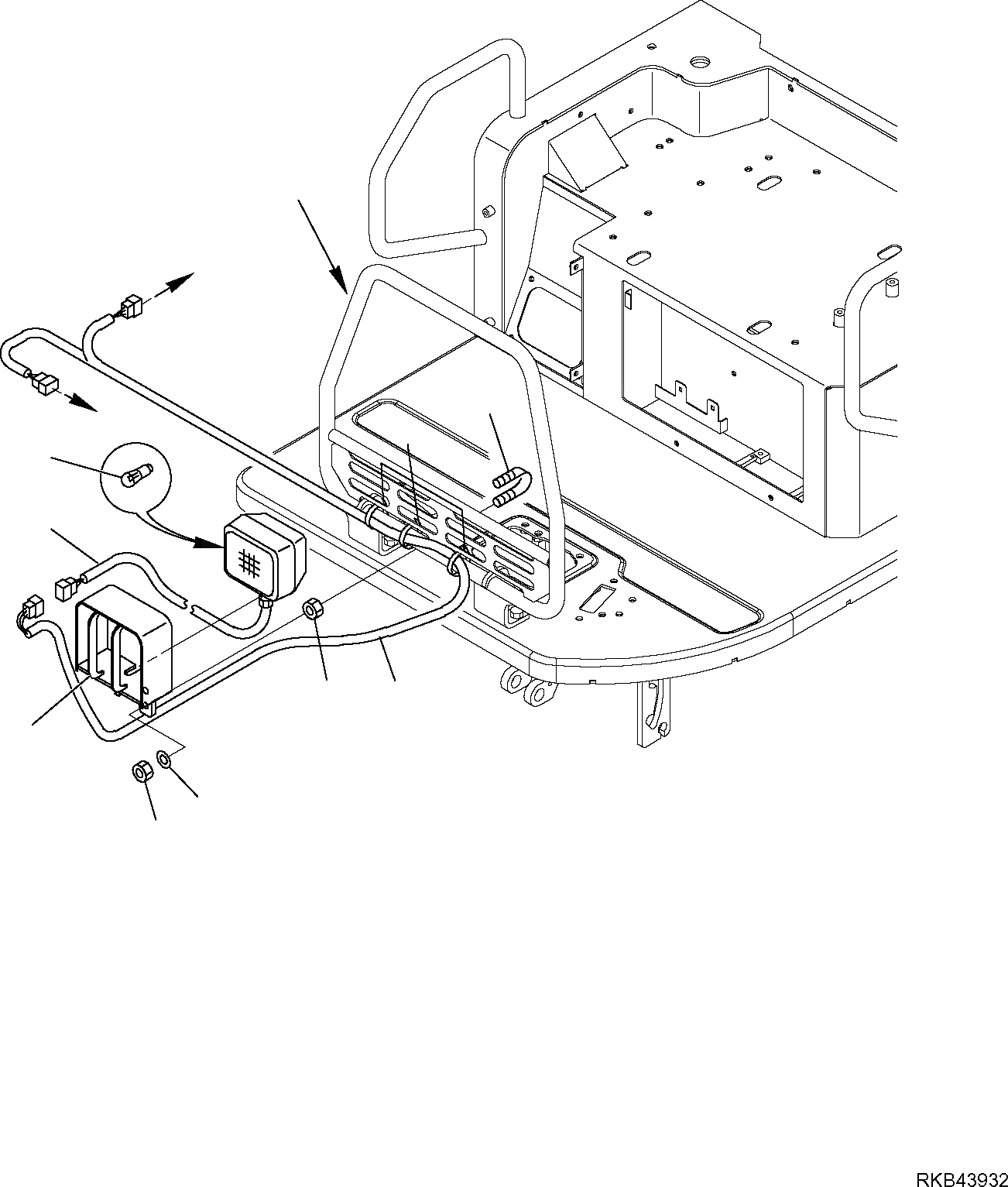 RKB43932