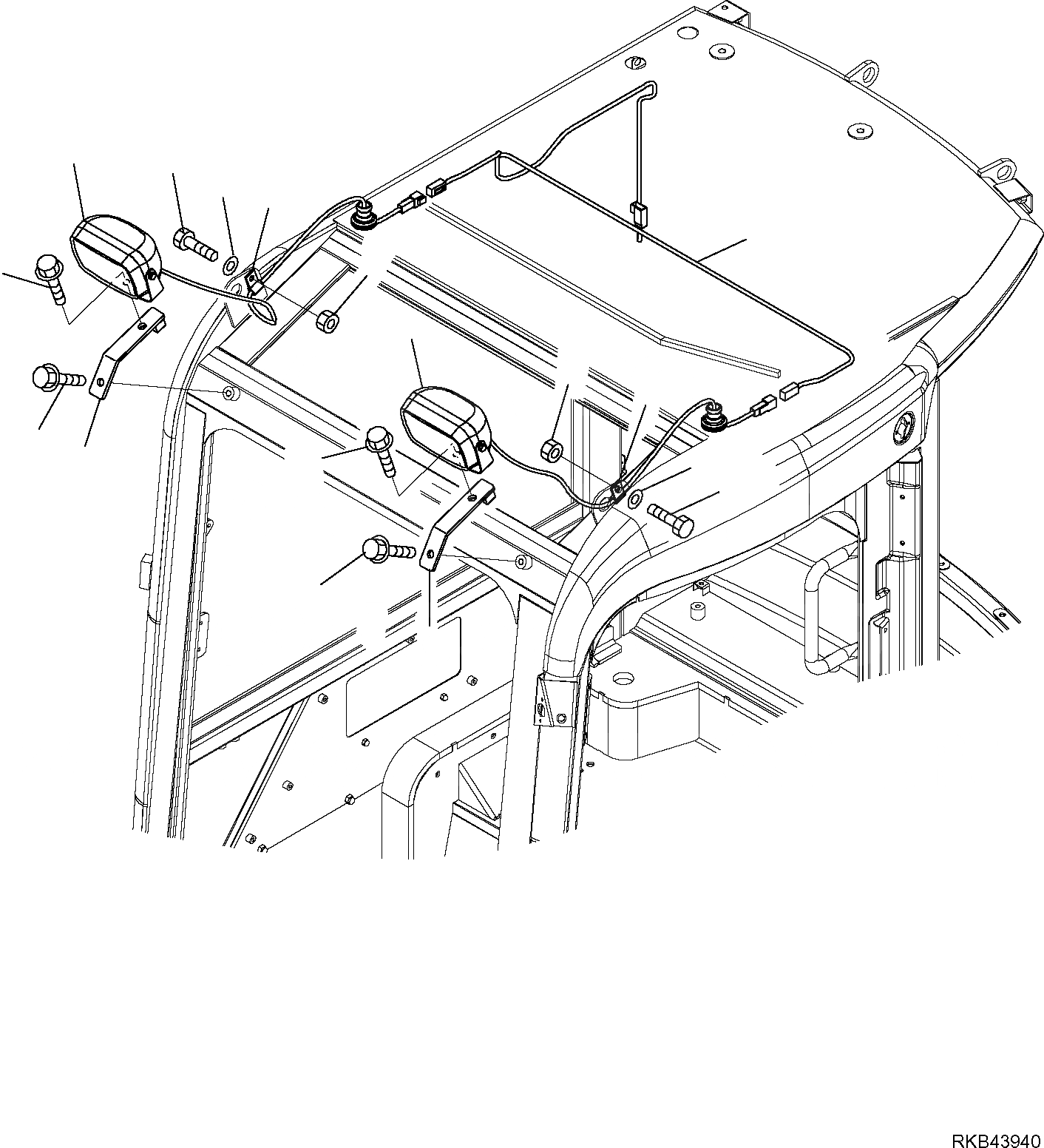 RKB43940