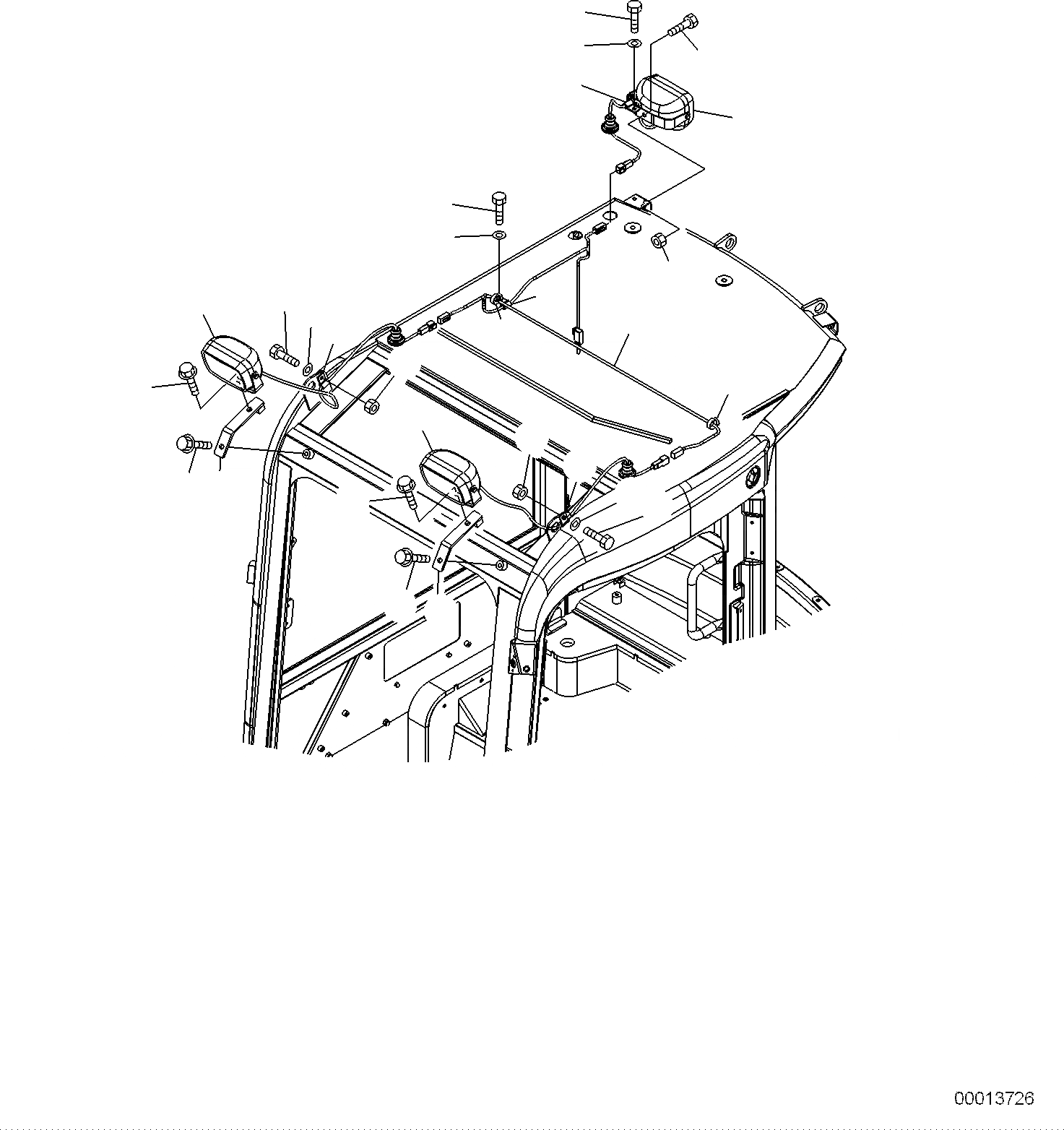 00013726