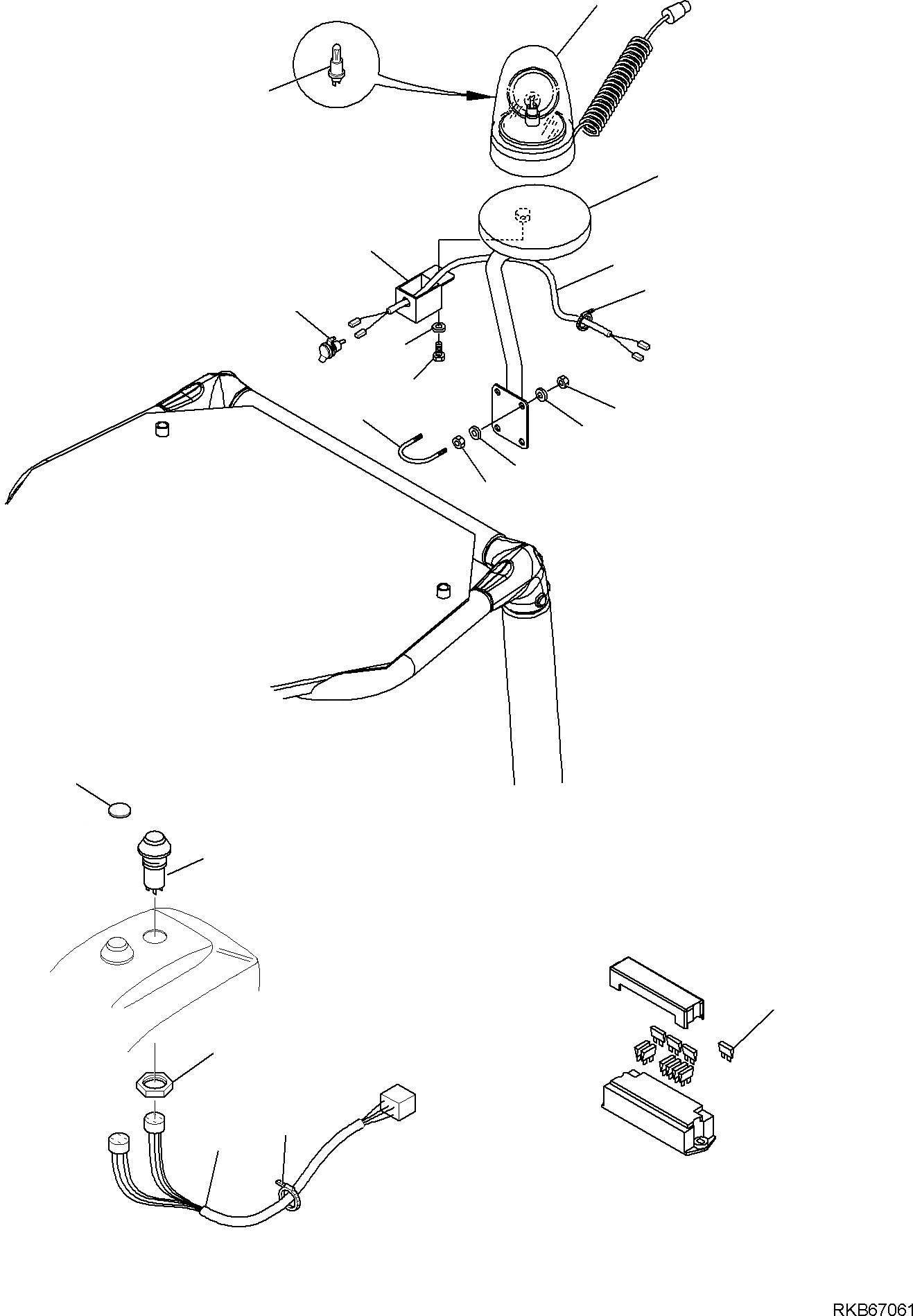 RKB67061