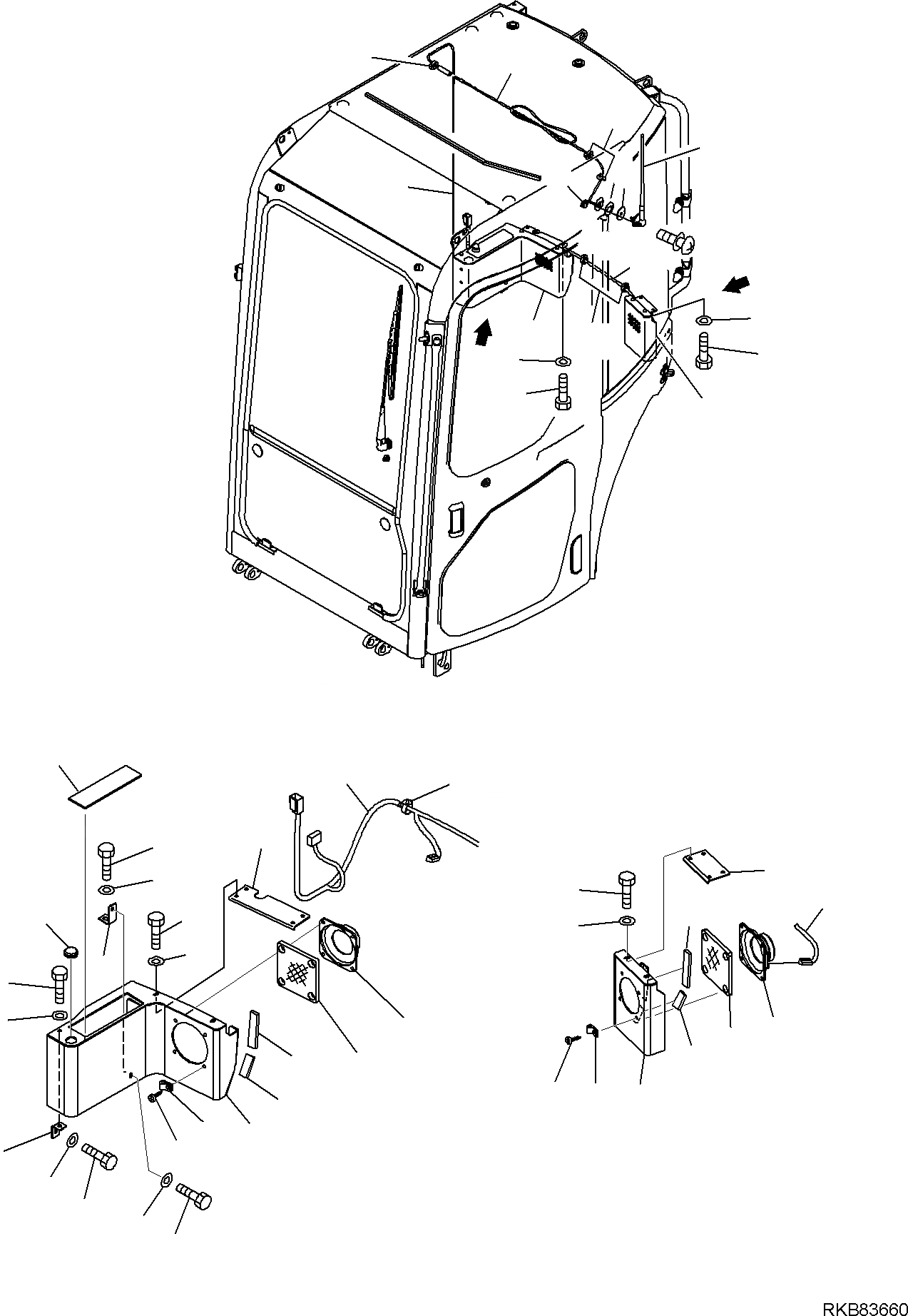 RKB83660