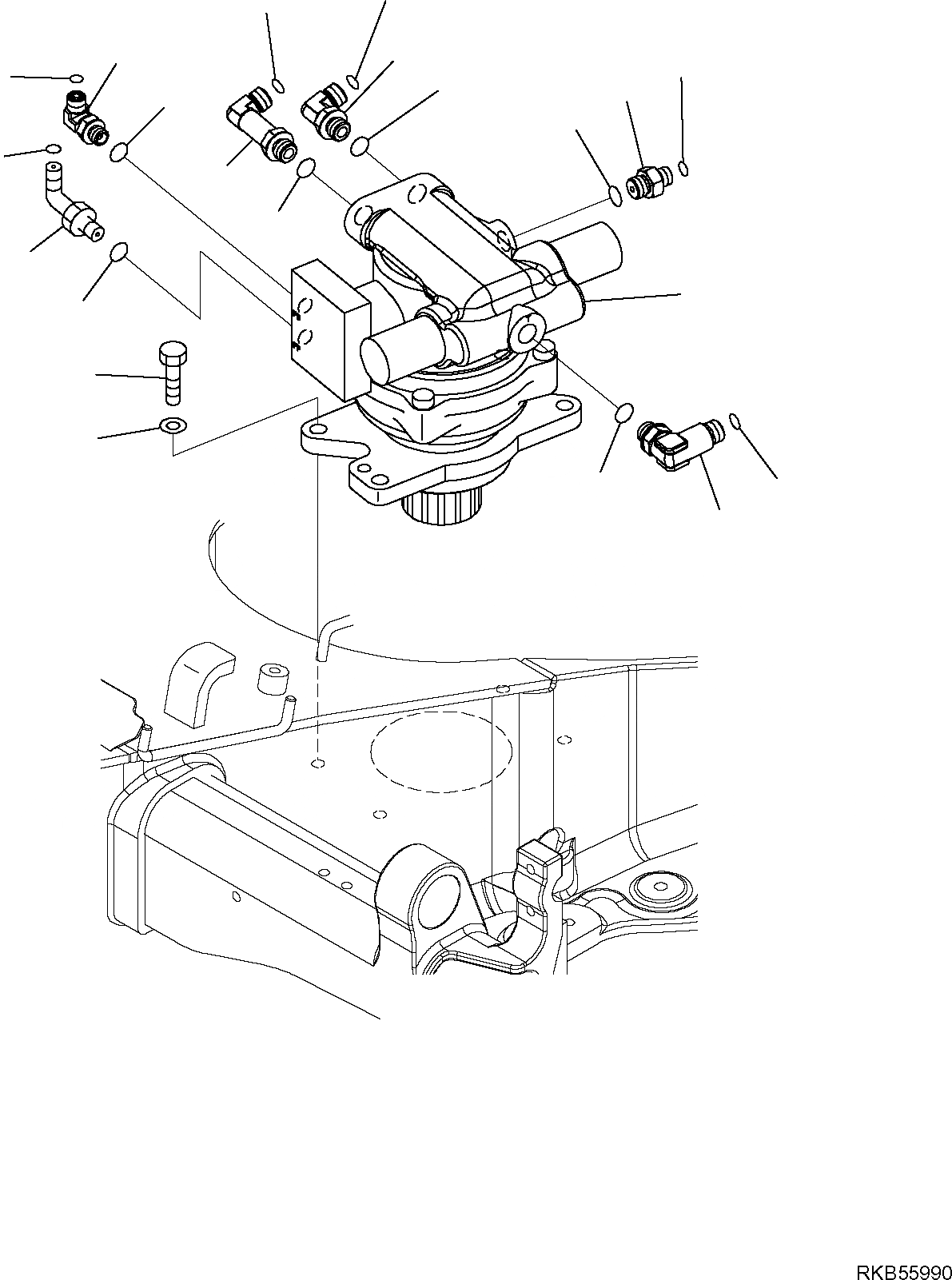 RKB55990