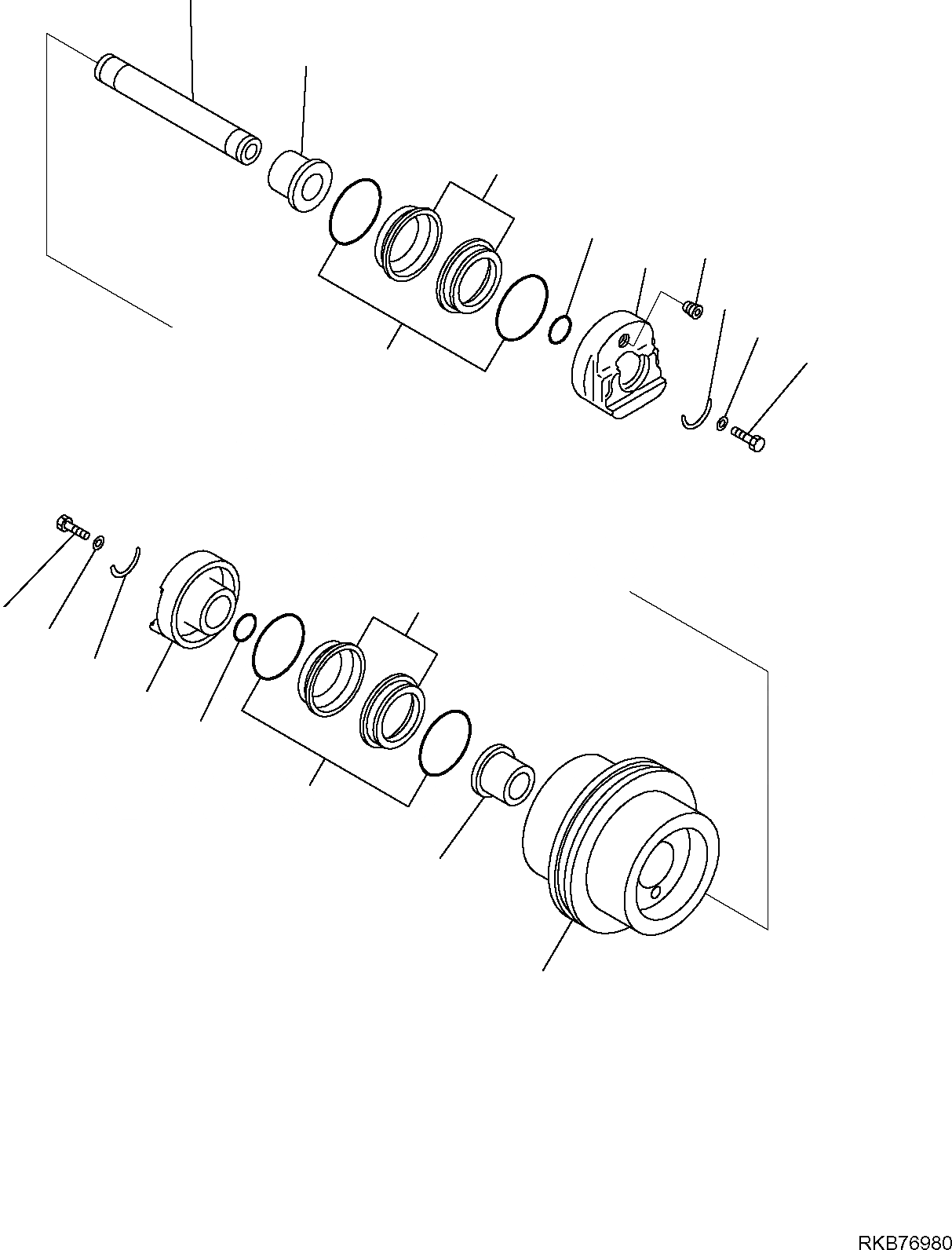 RKB76980