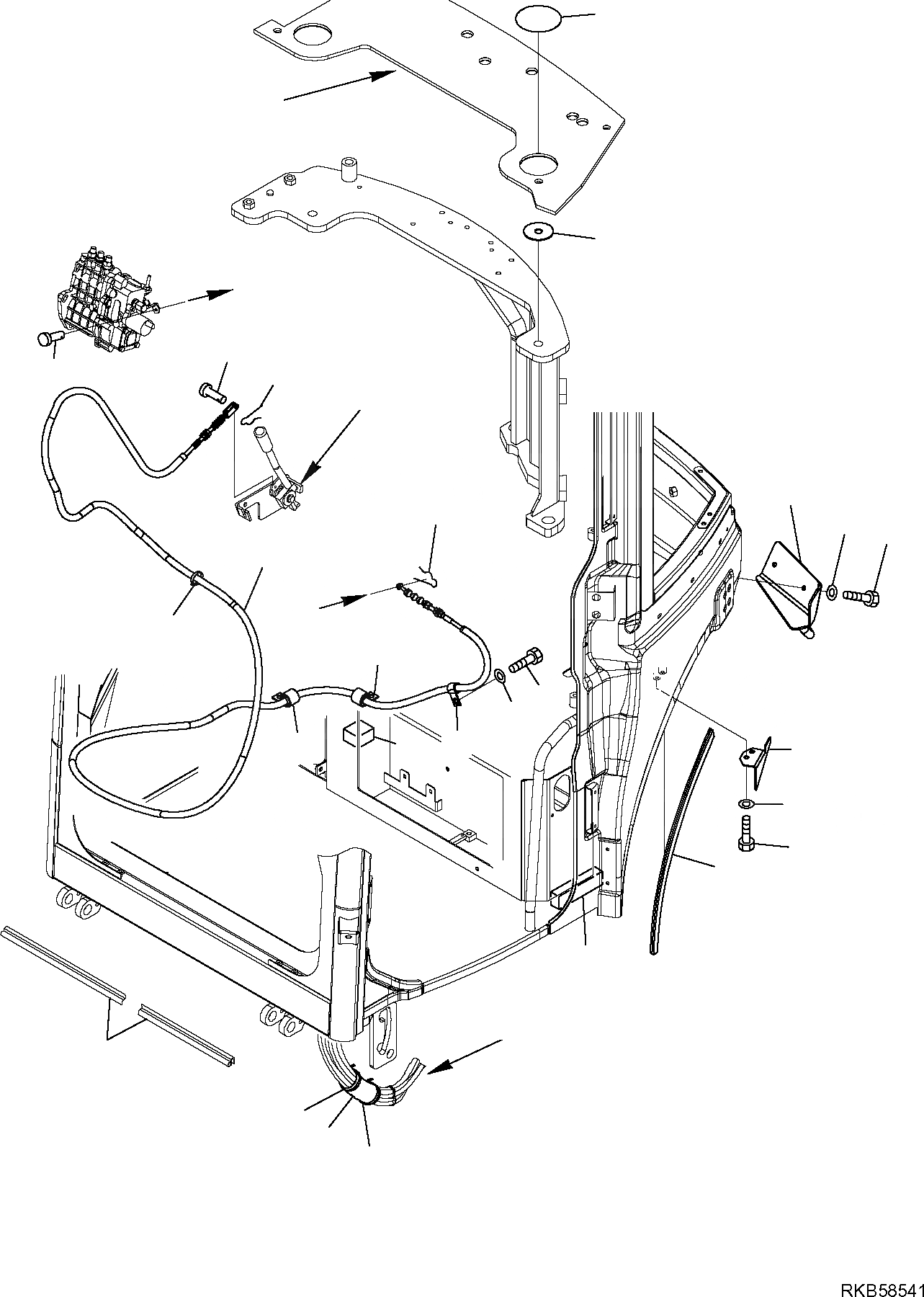 RKB58541