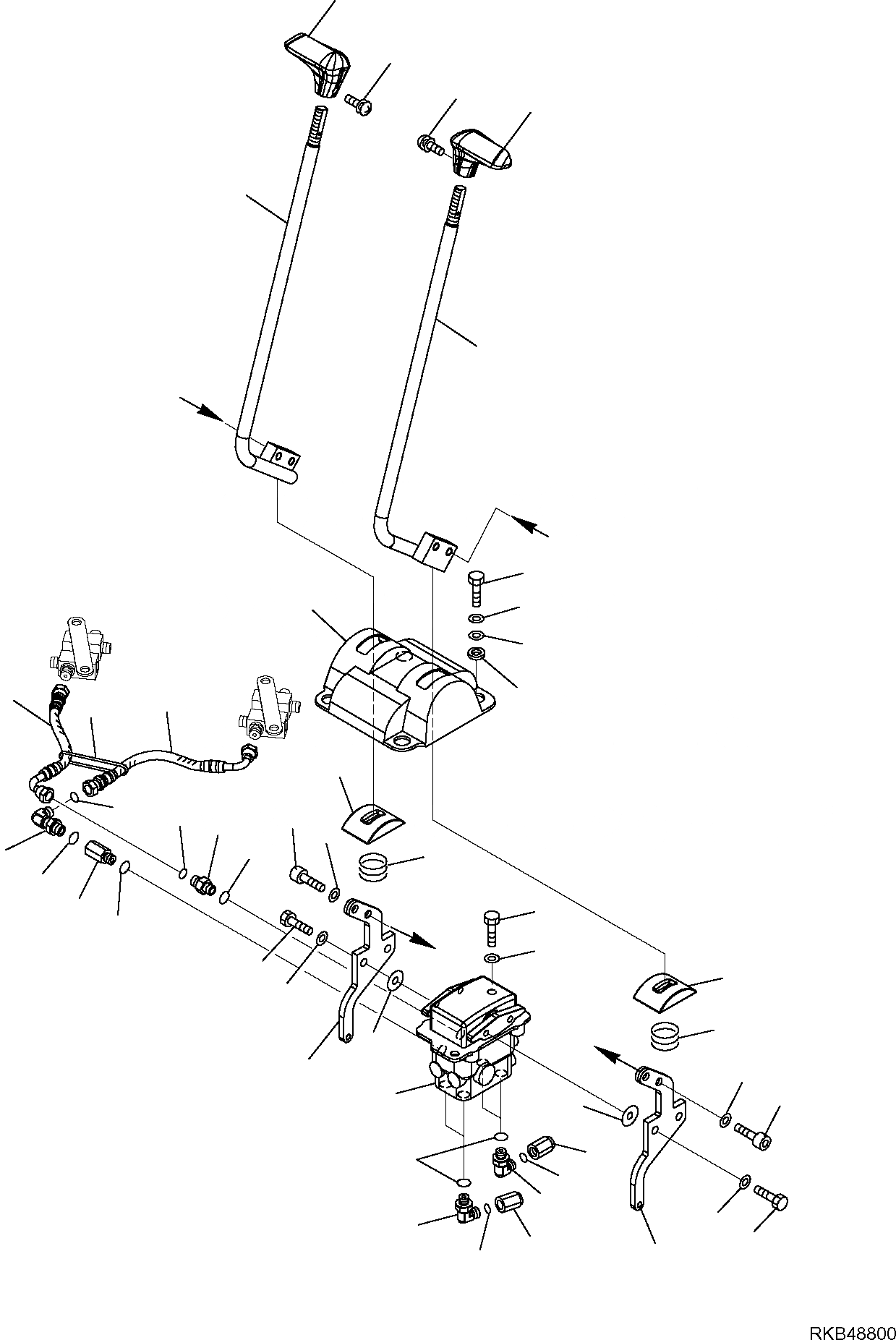 RKB48800