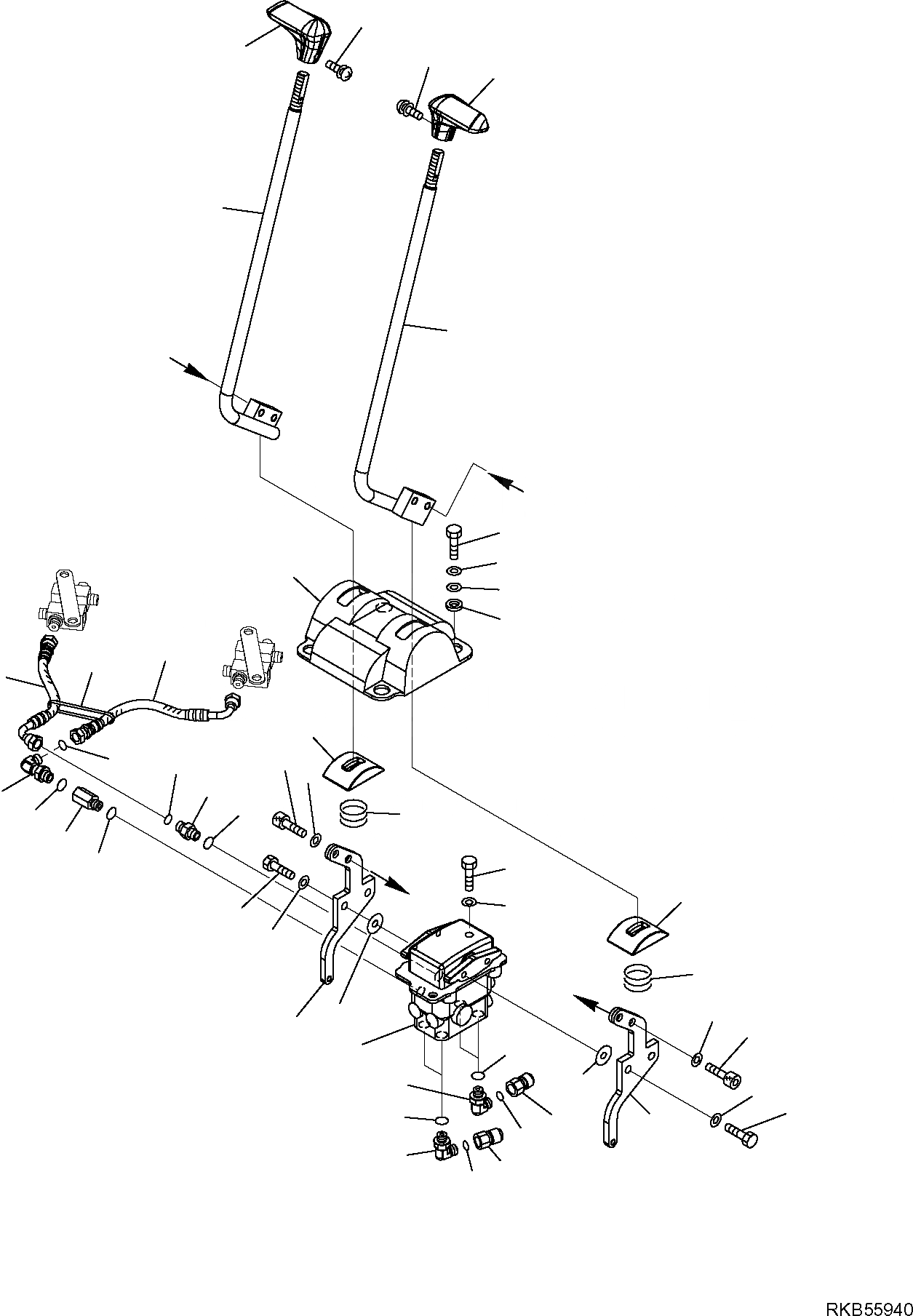 RKB55940