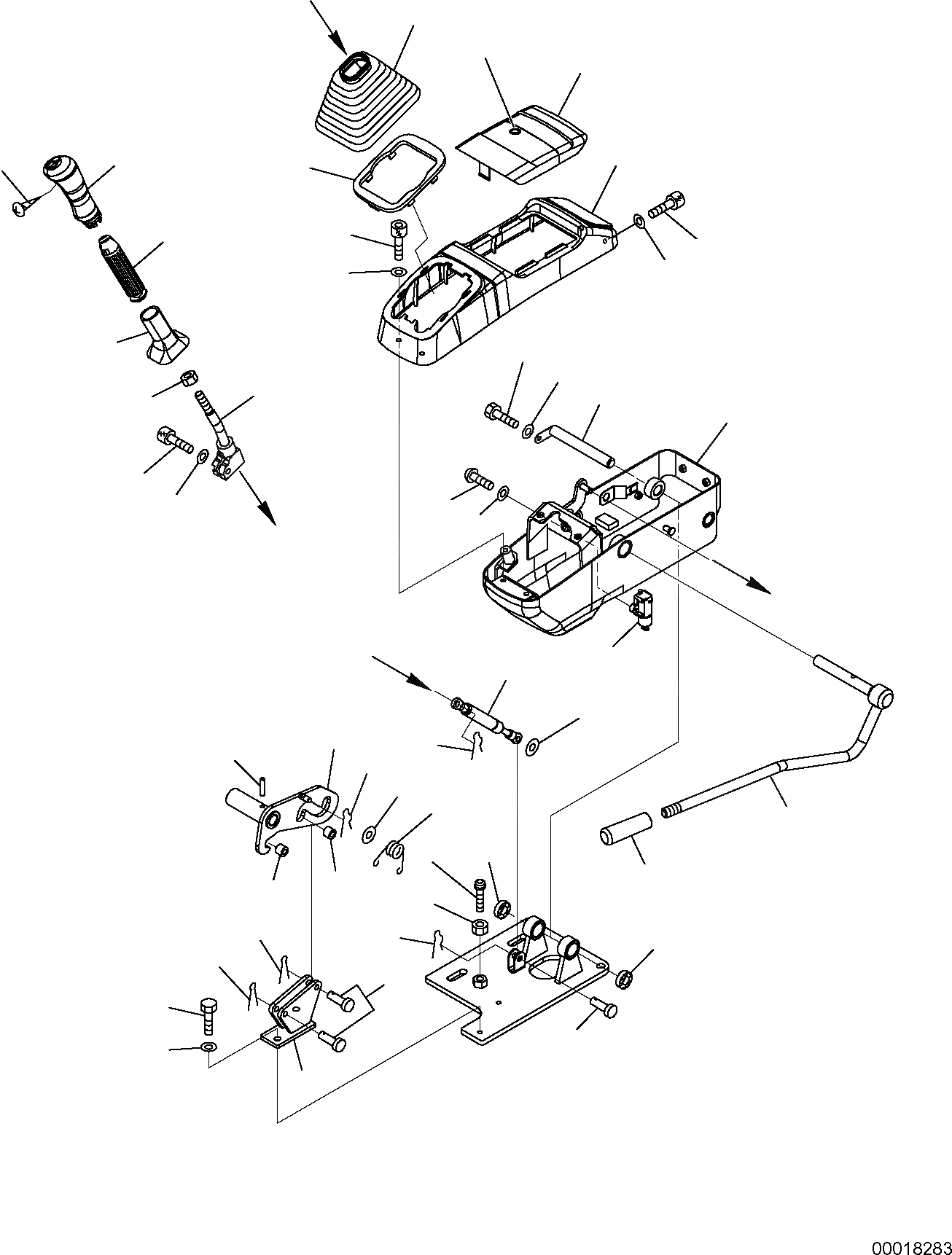 00018283