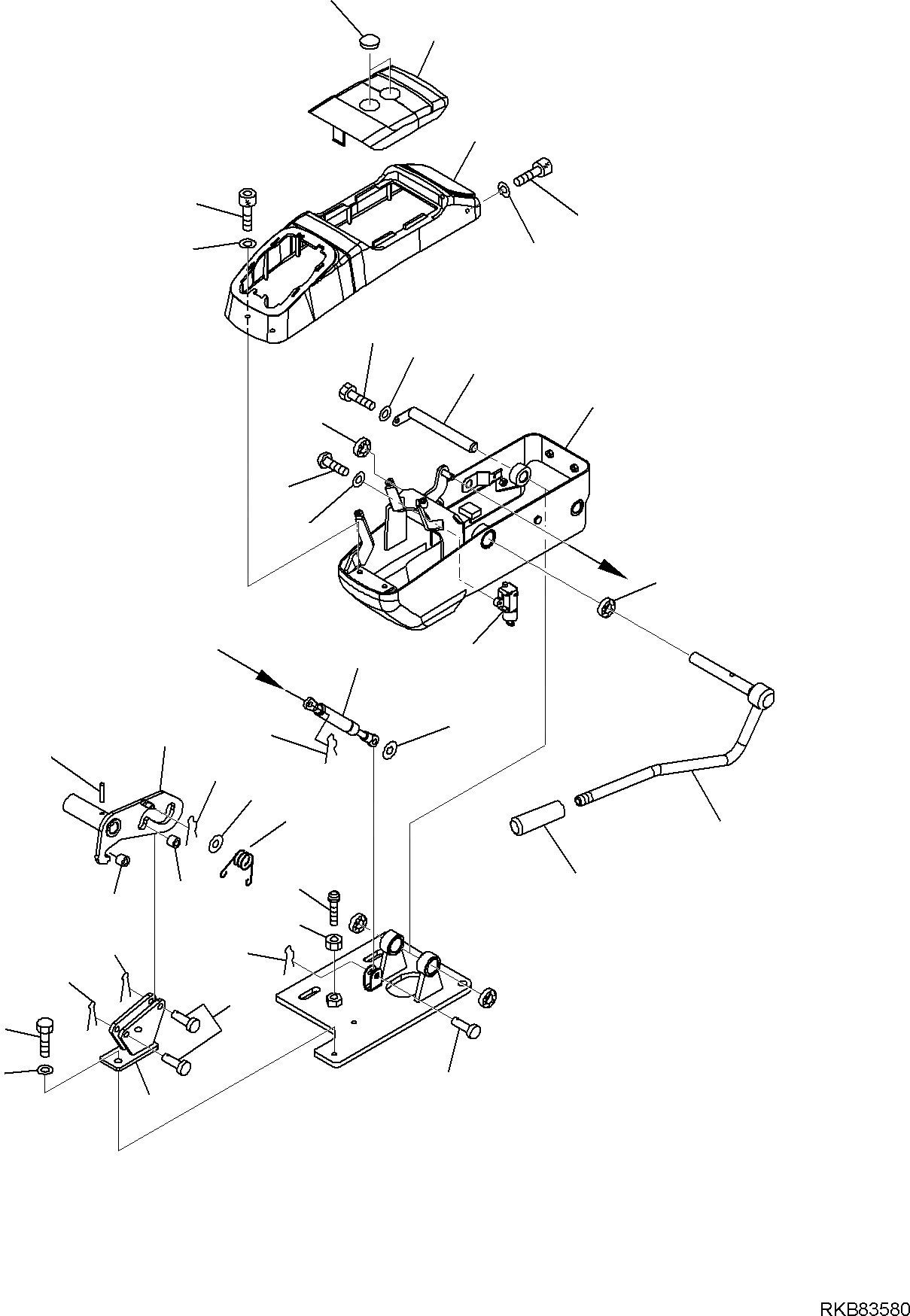 RKB83580